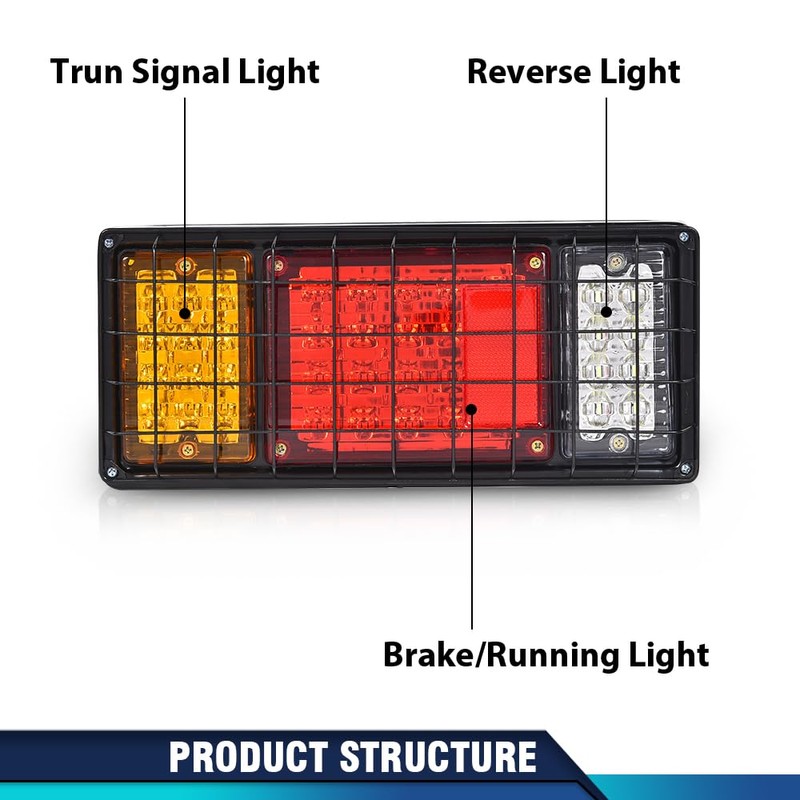 Trun Signal Light

Reverse Light

Brake/Running Light

PRODUCT STRUCTURE