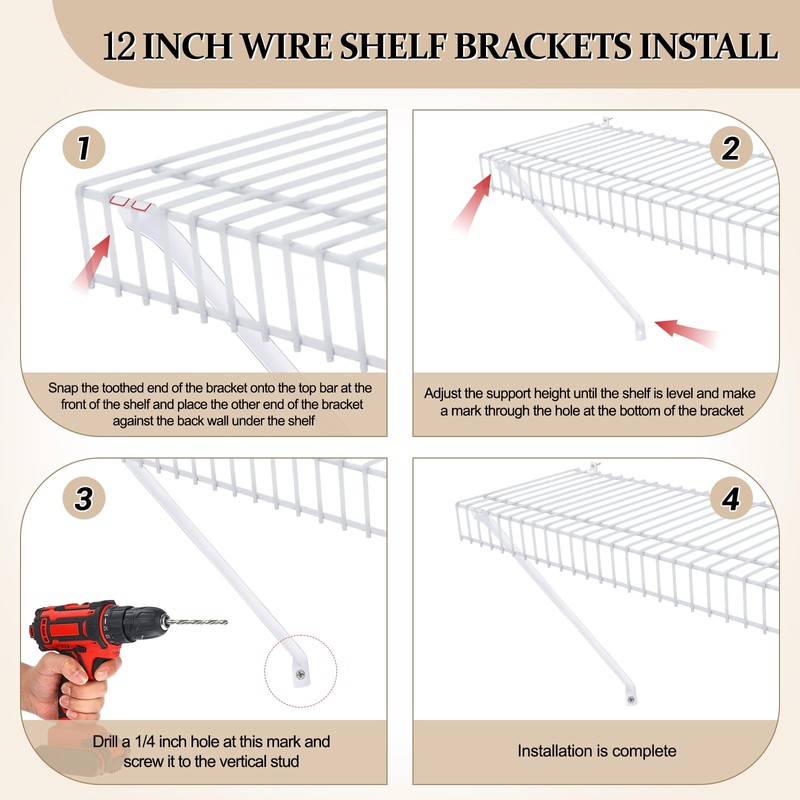 12 INCH WIRE SHELF BRACKETS INSTALL

1

Snap the toothed end of the bracket onto the top bar at the front of the shelf and place the other end of the bracket against the back wall under the shelf

2

Adjust the support height until the shelf is level and make a mark through the hole at the bottom of the bracket

3

Drill a 1/4 inch hole at this mark and screw it to the vertical stud

4

Installation is complete