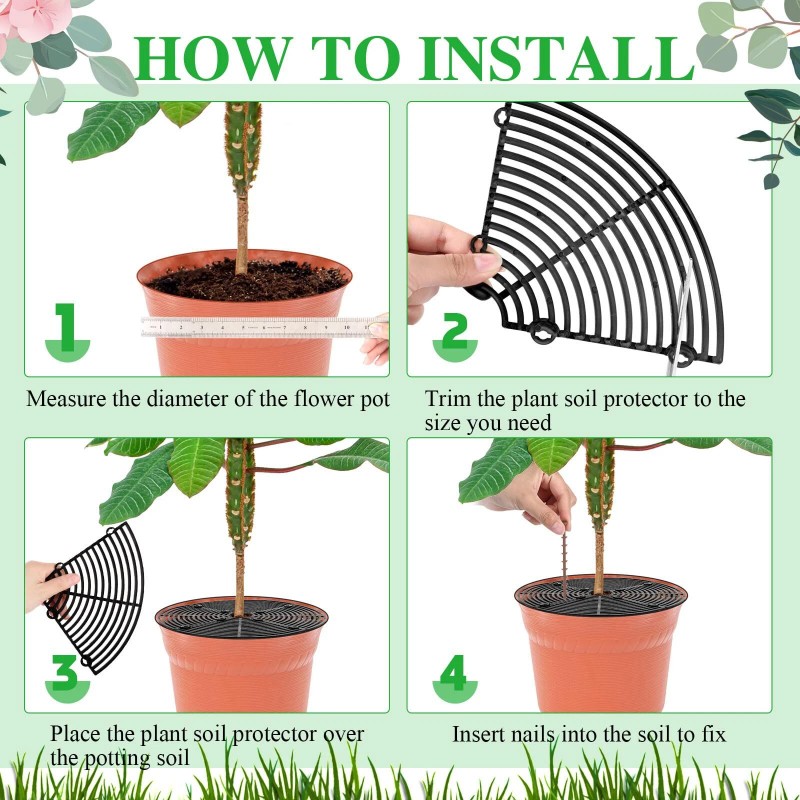 HOW TO INSTALL

1

Measure the diameter of the flower pot

2

Trim the plant soil protector to the size you need

3

Place the plant soil protector over the potting soil

4

Insert nails into the soil to fix