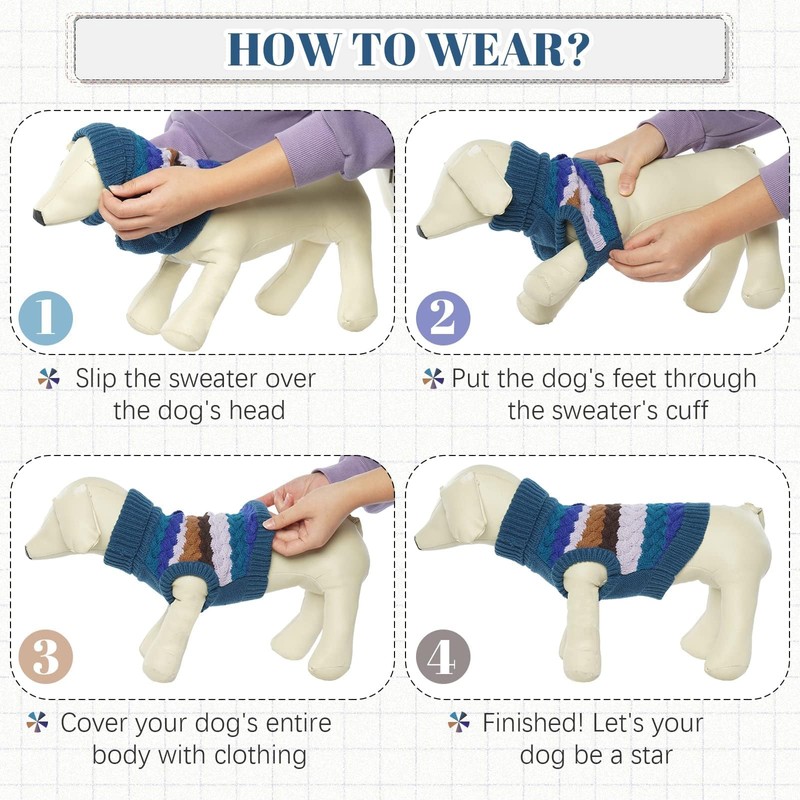 HOW TO WEAR?

1

Slip the sweater over the dog's head

2

Put the dog's feet through the sweater's cuff

3

Cover your dog's entire body with clothing

4

Finished! Let's your dog be a star