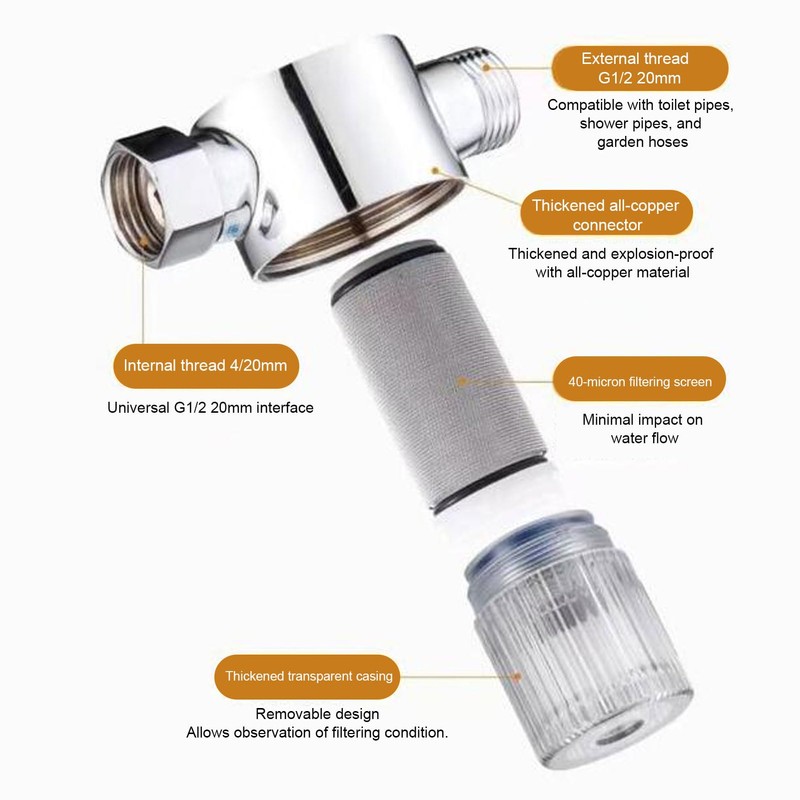 External thread G1/2 20mm

Compatible with toilet pipes, shower pipes, and garden hoses

Thickened all-copper connector

Thickened and explosion-proof with all-copper material

Internal thread 4/20mm

Universal G1/2 20mm interface

40-micron filtering screen

Minimal impact on water flow

Thickened transparent casing

Removable design
Allows observation of filtering condition.