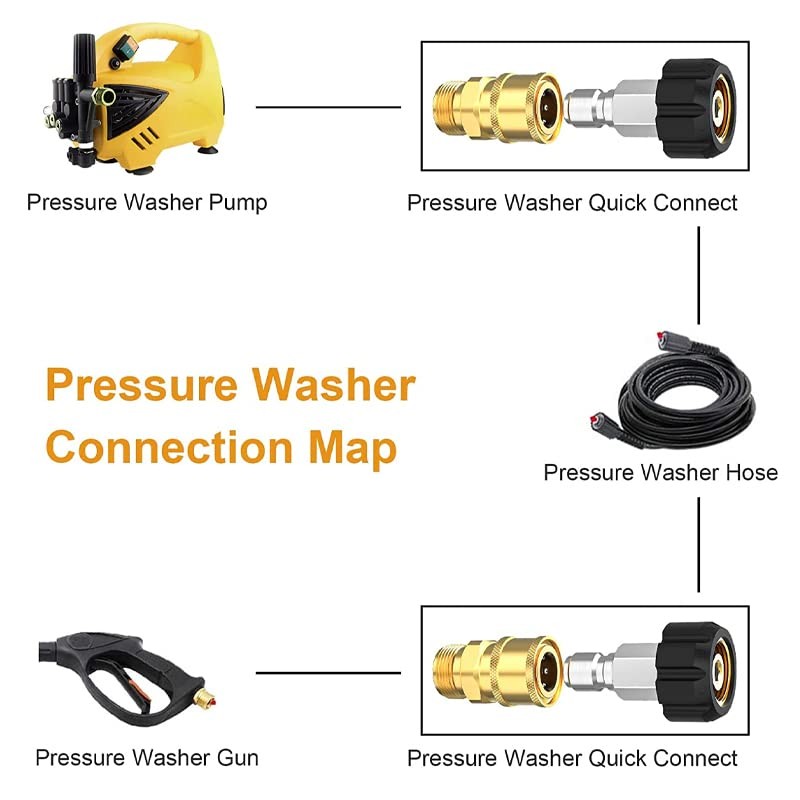 Pressure Washer Pump

Pressure Washer Quick Connect

Pressure Washer Connection Map

Pressure Washer Hose

Pressure Washer Gun

Pressure Washer Quick Connect