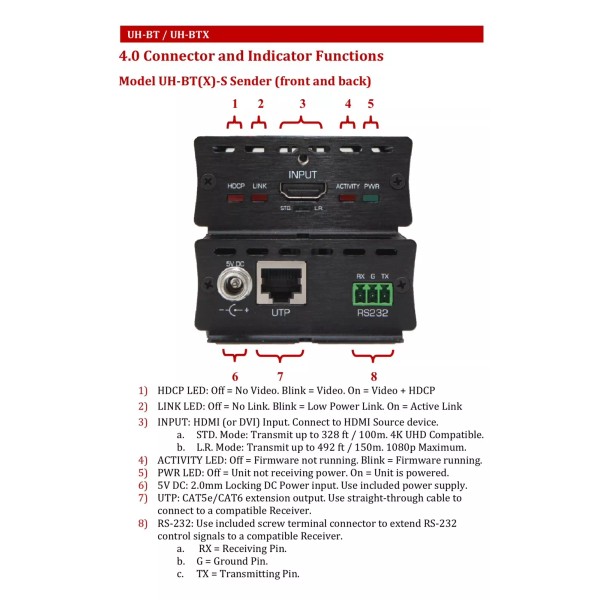 UH-BT / UH-BTX

4.0 Connector and Indicator Functions

Model UH-BT(X)-S Sender (front and back)

1 2 3 4 5

INPUT

HDCP LINK ACTIVITY PWR

STD. L.R.

5V DC

UTP

RX G TX

RS232

6 7 8

1) HDCP LED: Off = No Video. Blink = Video. On = Video + HDCP

2) LINK LED: Off = No Link. Blink = Low Power Link. On = Active Link

3) INPUT: HDMI (or DVI) Input. Connect to HDMI Source device.
a. STD. Mode: Transmit up to 328 ft / 100m. 4K UHD Compatible.
b. L.R. Mode: Transmit up to 492 ft / 150m. 1080p Maximum.

4) ACTIVITY LED: Off = Firmware not running. Blink = Firmware running.

5) PWR LED: Off = Unit not receiving power. On = Unit is powered.

6) 5V DC: 2.0mm Locking DC Power input. Use included power supply.

7) UTP: CAT5e/CAT6 extension output. Use straight-through cable to connect to a compatible Receiver.

8) RS-232: Use included screw terminal connector to extend RS-232 control signals to a compatible Receiver.
a. RX = Receiving Pin.
b. G = Ground Pin.
c. TX = Transmitting Pin.