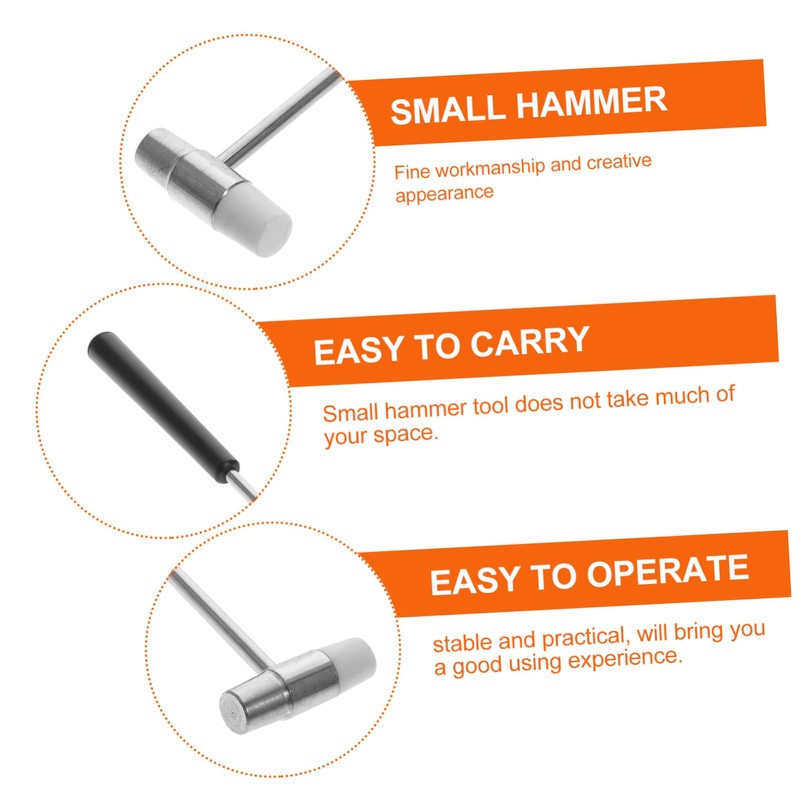 SMALL HAMMER

Fine workmanship and creative appearance

EASY TO CARRY

Small hammer tool does not take much of your space.

EASY TO OPERATE

stable and practical, will bring you a good using experience.