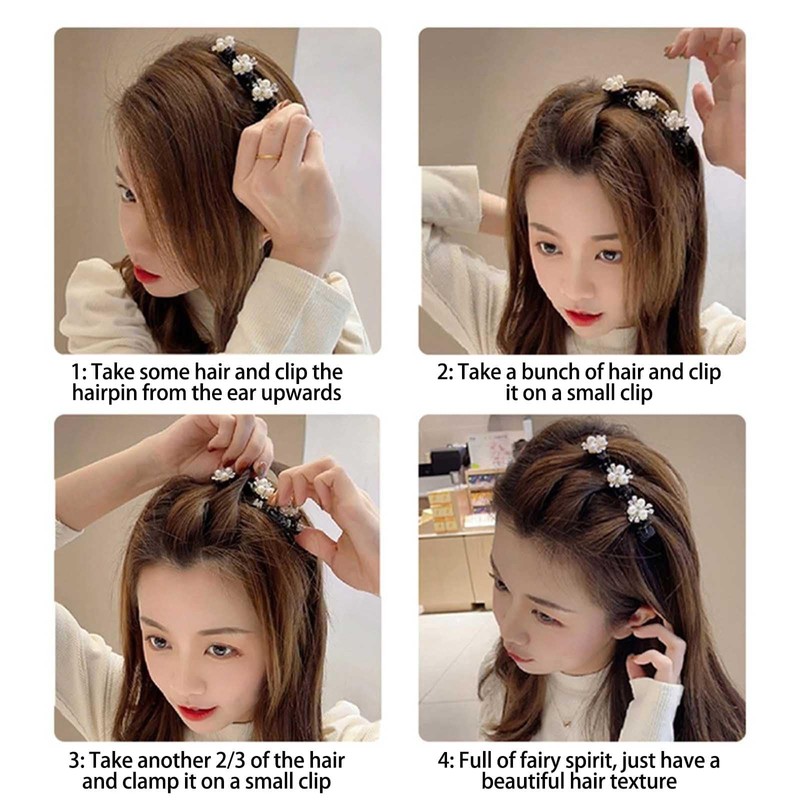 1: Take some hair and clip the hairpin from the ear upwards

2: Take a bunch of hair and clip it on a small clip

3: Take another 2/3 of the hair and clamp it on a small clip

4: Full of fairy spirit, just have a beautiful hair texture