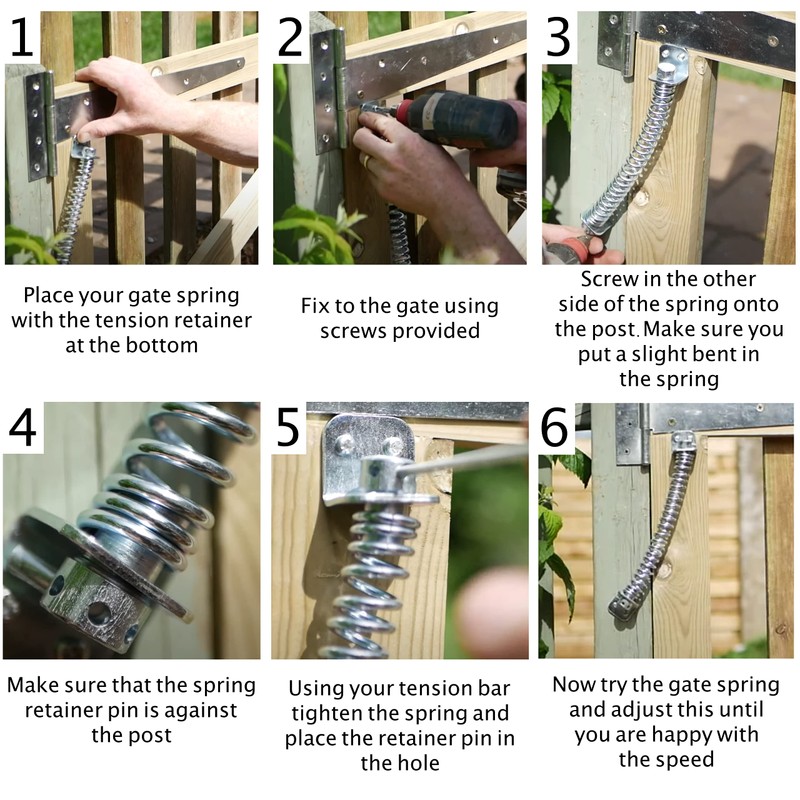 1

Place your gate spring with the tension retainer at the bottom

2

Fix to the gate using screws provided

3

Screw in the other side of the spring onto the post. Make sure you put a slight bent in the spring

4

Make sure that the spring retainer pin is against the post

5

Using your tension bar tighten the spring and place the retainer pin in the hole

6

Now try the gate spring and adjust this until you are happy with the speed