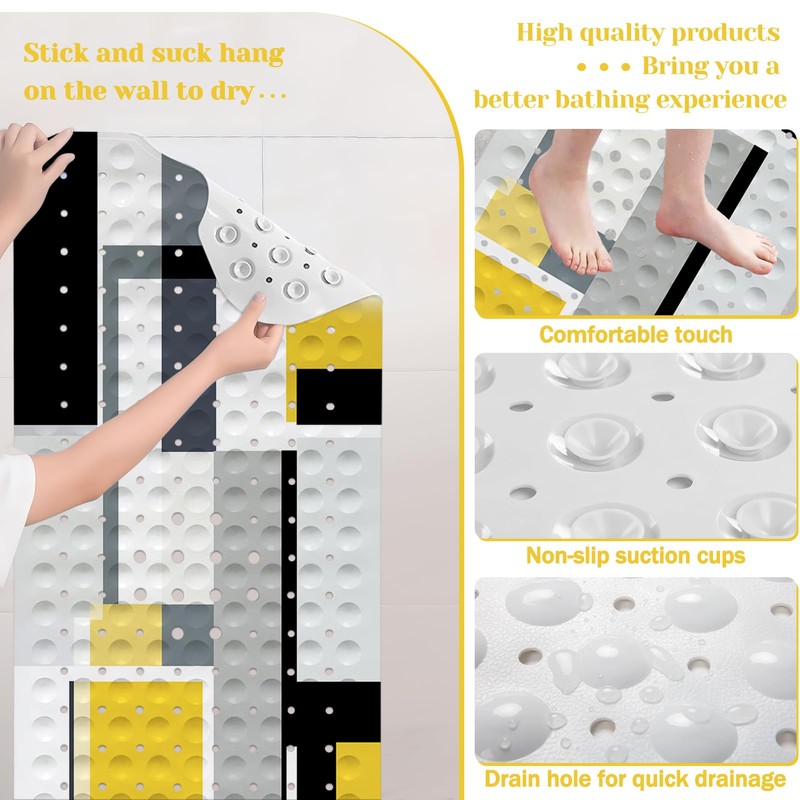 Stick and suck hang on the wall to dry . . .

High quality products
• • • Bring you a
better bathing experience

Comfortable touch

Non-slip suction cups

Drain hole for quick drainage