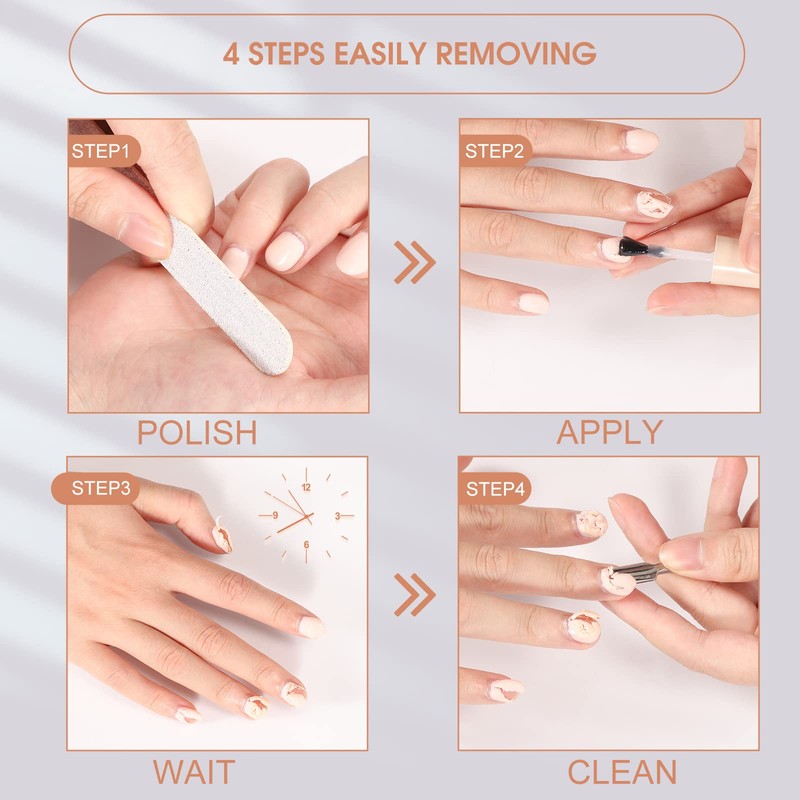 4 STEPS EASILY REMOVING

STEP1

POLISH

STEP2

APPLY

STEP3

12
3
6
9

WAIT

STEP4

CLEAN