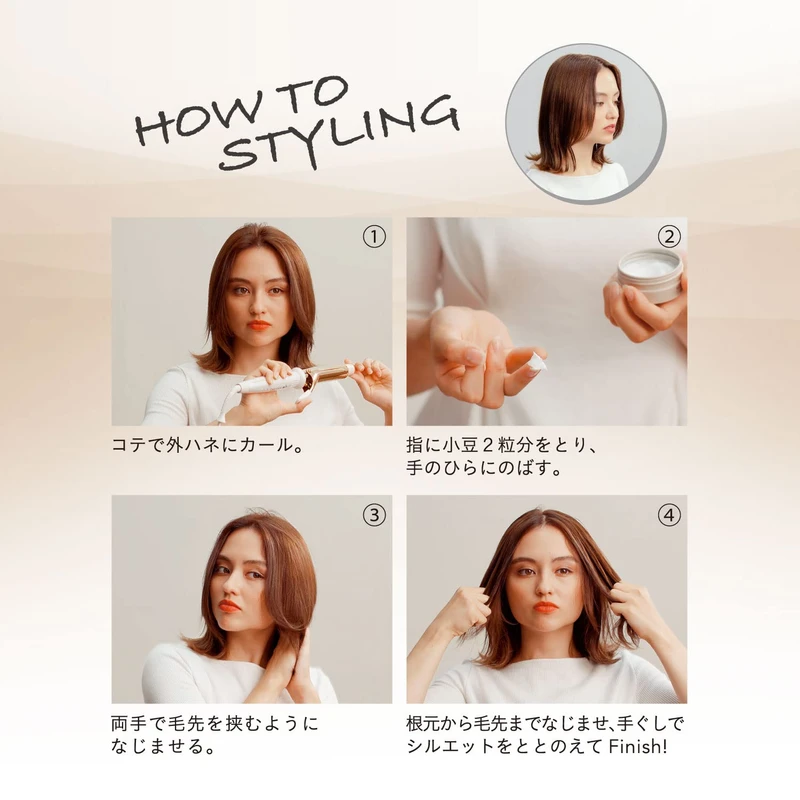 HOW TO STYLING

①

コテで外ハネにカール。

②

指に小豆２粒分をとり、手のひらにのばす。

③

両手で毛先を挟むようになじませる。

④

根元から毛先までなじませ、手ぐしでシルエットをととのえて Finish!