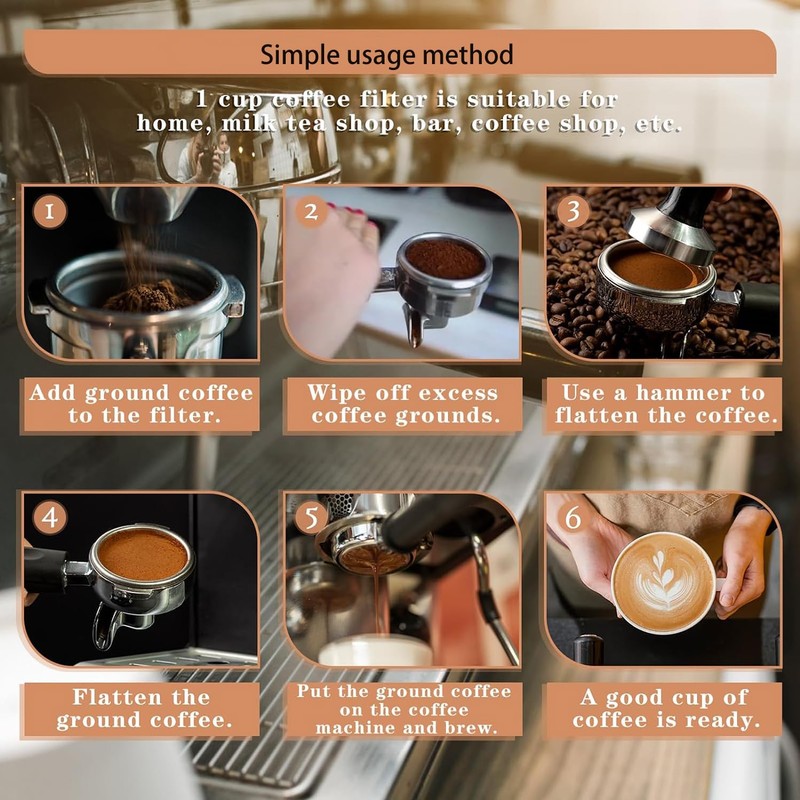 Simple usage method

1 cup coffee filter is suitable for home, milk tea shop, bar, coffee shop, etc.

1

Add ground coffee to the filter.

2

Wipe off excess coffee grounds.

3

Use a hammer to flatten the coffee.

4

Flatten the ground coffee.

5

Put the ground coffee on the coffee machine and brew.

6

A good cup of coffee is ready.