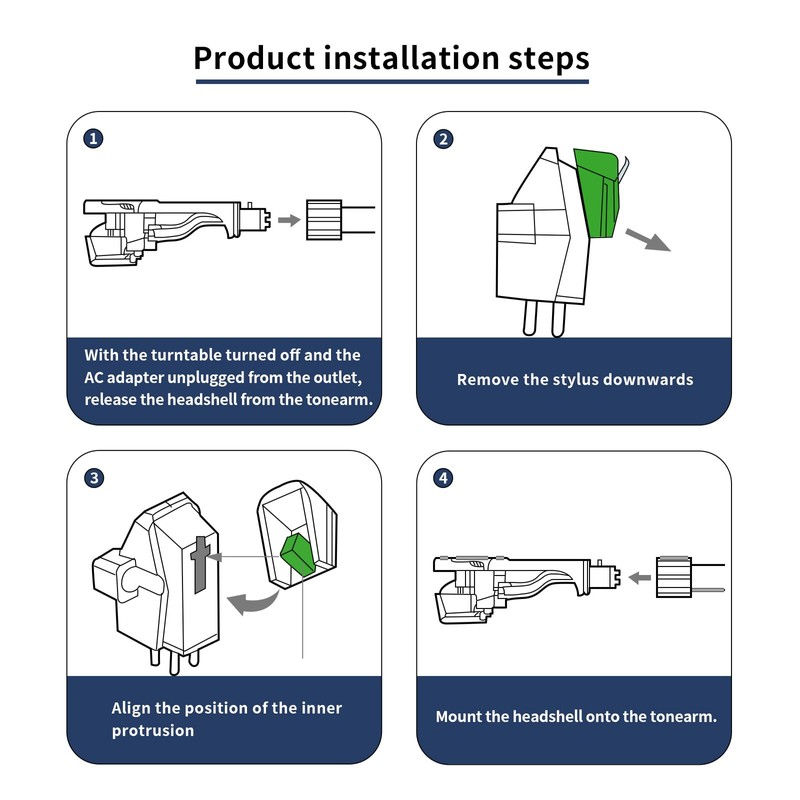 Product installation steps

1

With the turntable turned off and the AC adapter unplugged from the outlet, release the headshell from the tonearm.

2

Remove the stylus downwards

3

Align the position of the inner protrusion

4

Mount the headshell onto the tonearm.