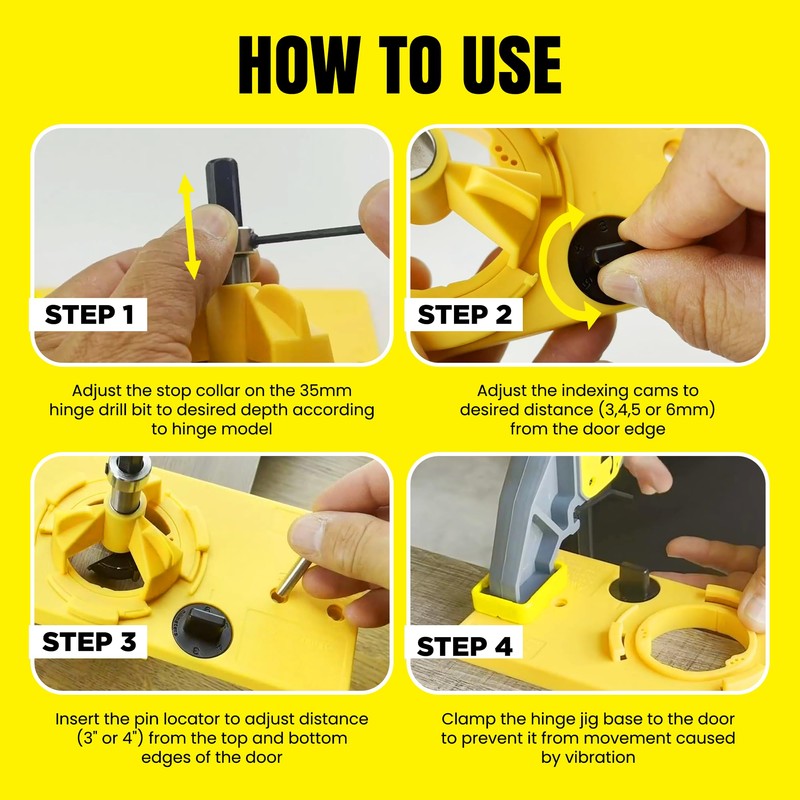 HOW TO USE

STEP 1

Adjust the stop collar on the 35mm hinge drill bit to desired depth according to hinge model

STEP 2

Adjust the indexing cams to desired distance (3,4,5 or 6mm) from the door edge

STEP 3

Insert the pin locator to adjust distance (3" or 4") from the top and bottom edges of the door

STEP 4

Clamp the hinge jig base to the door to prevent it from movement caused by vibration