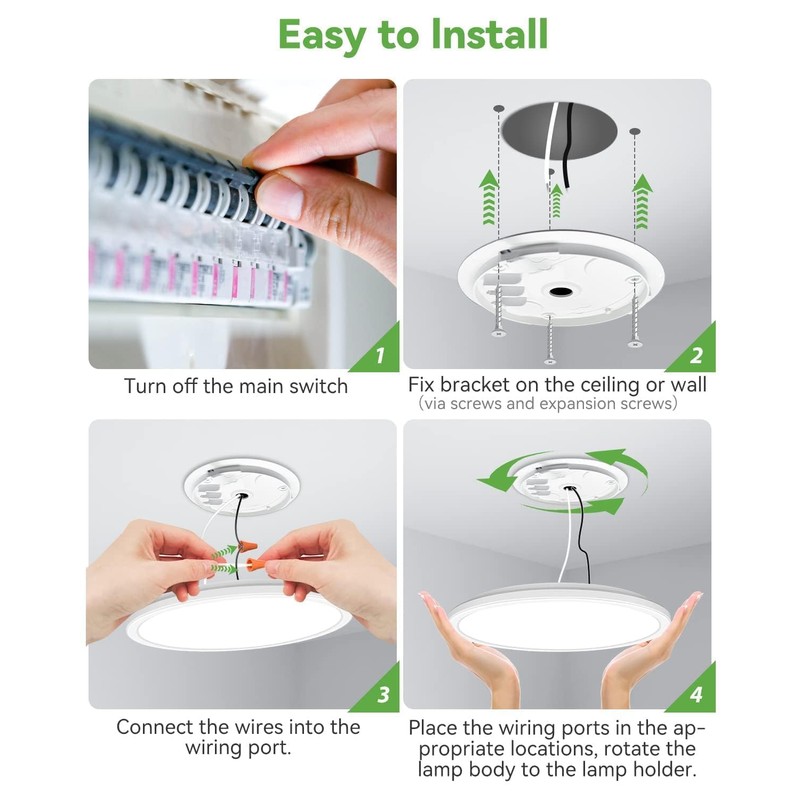 Easy to Install

1

Turn off the main switch

2

Fix bracket on the ceiling or wall
(via screws and expansion screws)

3

Connect the wires into the wiring port.

4

Place the wiring ports in the appropriate locations, rotate the lamp body to the lamp holder.