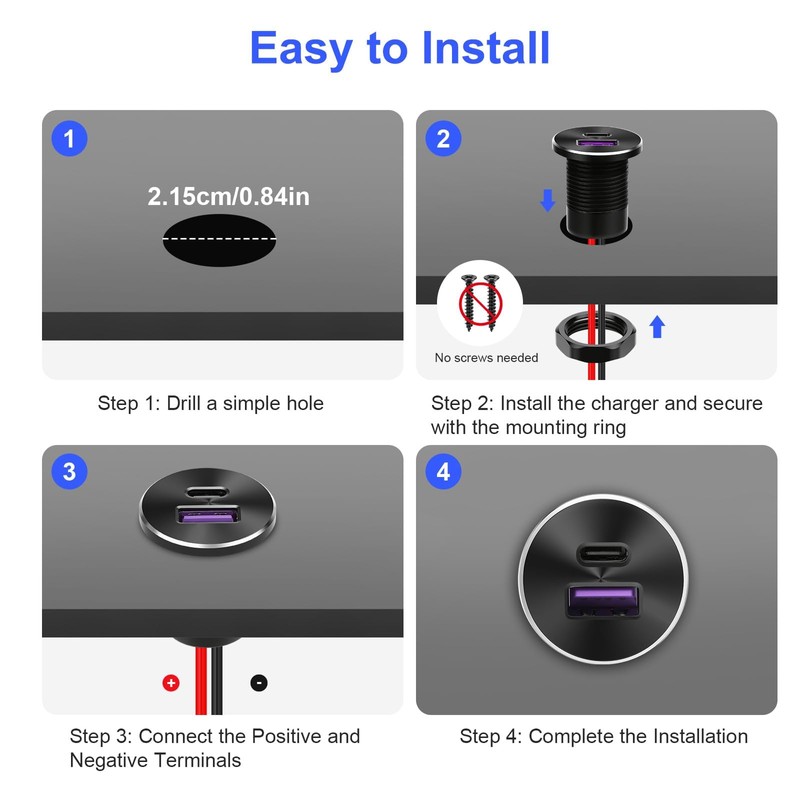 Easy to Install

1

2.15cm/0.84in

Step 1: Drill a simple hole

2

No screws needed

Step 2: Install the charger and secure with the mounting ring

3

+

-

Step 3: Connect the Positive and Negative Terminals

4

Step 4: Complete the Installation