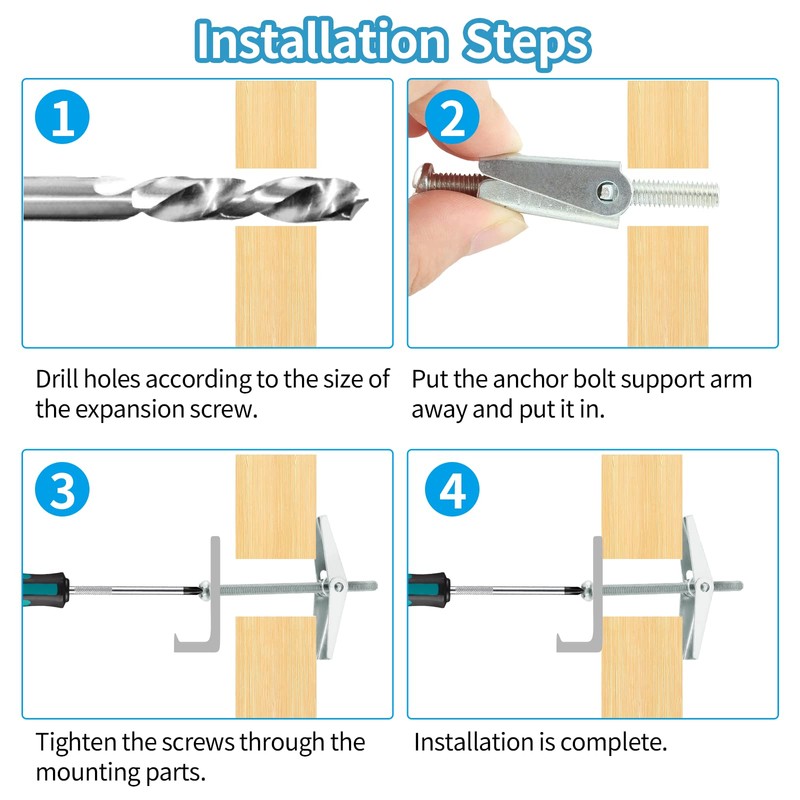 Installation Steps

1

Drill holes according to the size of the expansion screw.

2

Put the anchor bolt support arm away and put it in.

3

Tighten the screws through the mounting parts.

4

Installation is complete.