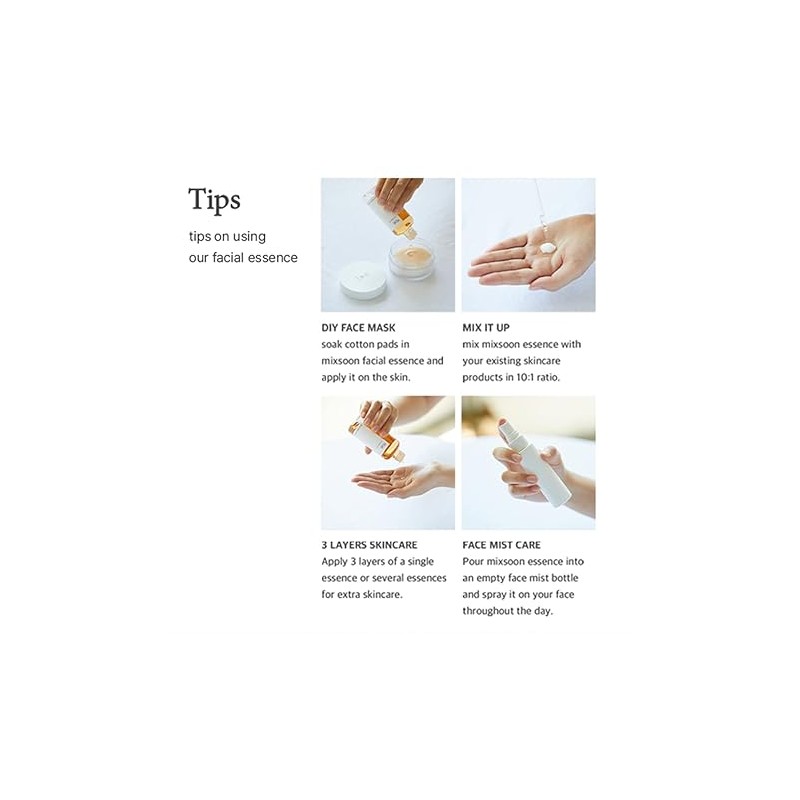 Tips

tips on using our facial essence

DIY FACE MASK
soak cotton pads in mixsoon facial essence and apply it on the skin.

MIX IT UP
mix mixsoon essence with your existing skincare products in 10:1 ratio.

3 LAYERS SKINCARE
Apply 3 layers of a single essence or several essences for extra skincare.

FACE MIST CARE
Pour mixsoon essence into an empty face mist bottle and spray it on your face throughout the day.