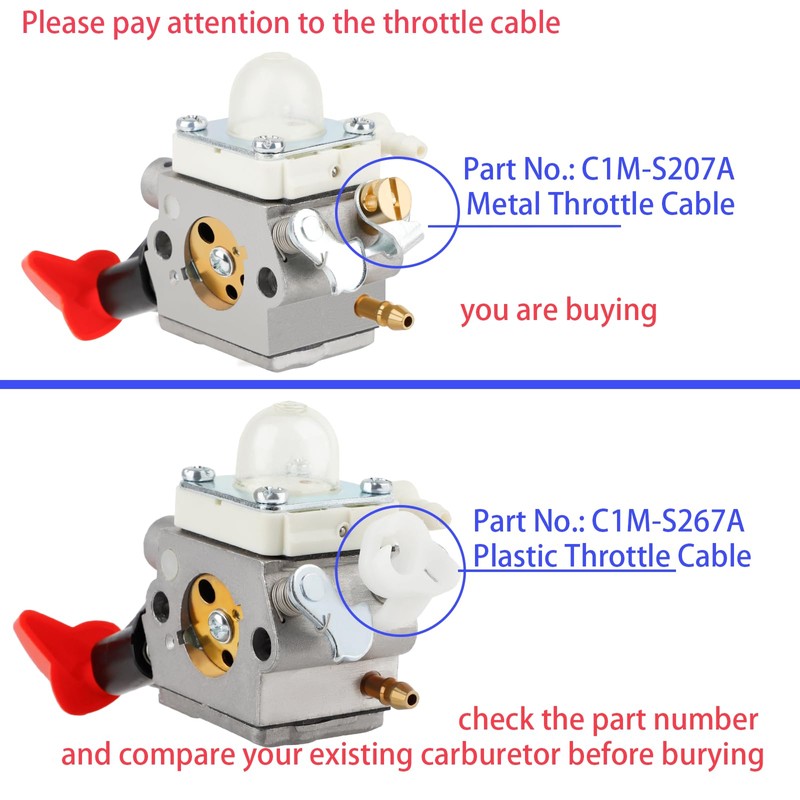 Please pay attention to the throttle cable

Part No.: C1M-S207A
Metal Throttle Cable

you are buying

Part No.: C1M-S267A
Plastic Throttle Cable

check the part number
and compare your existing carburetor before burying