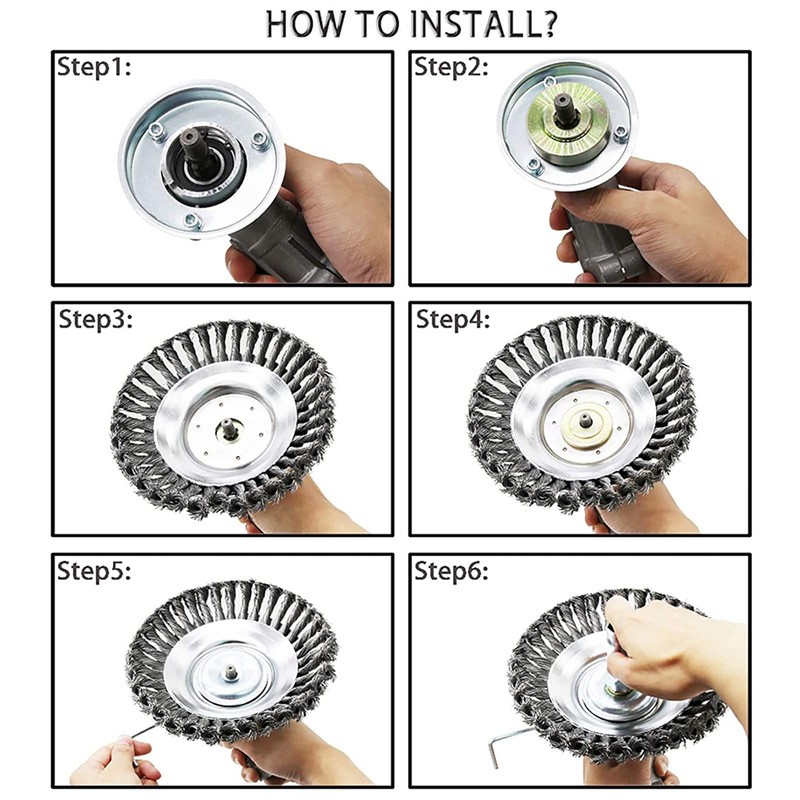 HOW TO INSTALL?

Step1:

Step2:

Step3:

Step4:

Step5:

Step6: