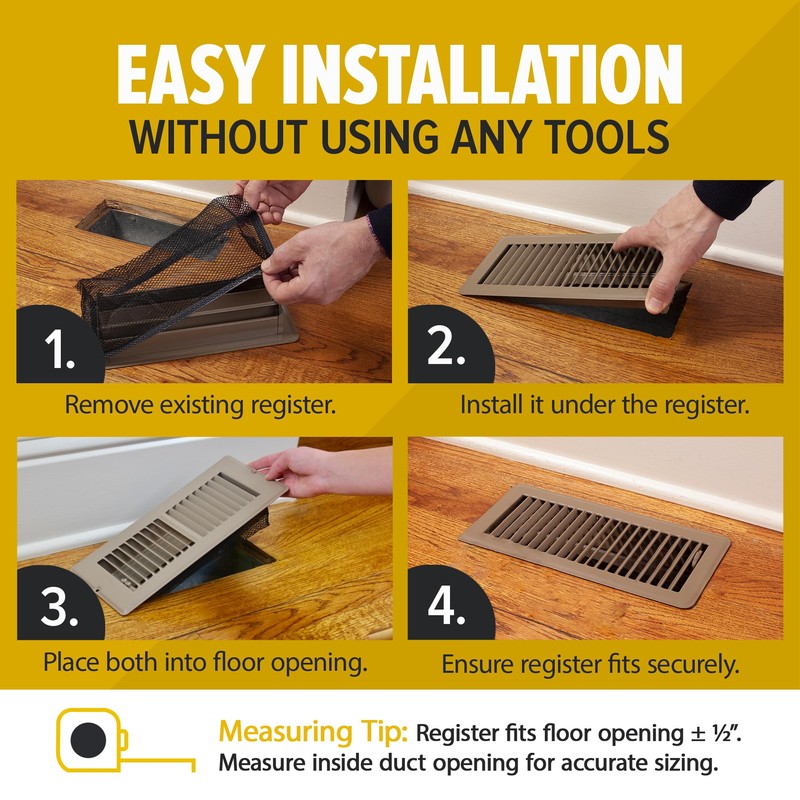 EASY INSTALLATION
WITHOUT USING ANY TOOLS

1.

Remove existing register.

2.

Install it under the register.

3.

Place both into floor opening.

4.

Ensure register fits securely.

Measuring Tip: Register fits floor opening ± ½". Measure inside duct opening for accurate sizing.