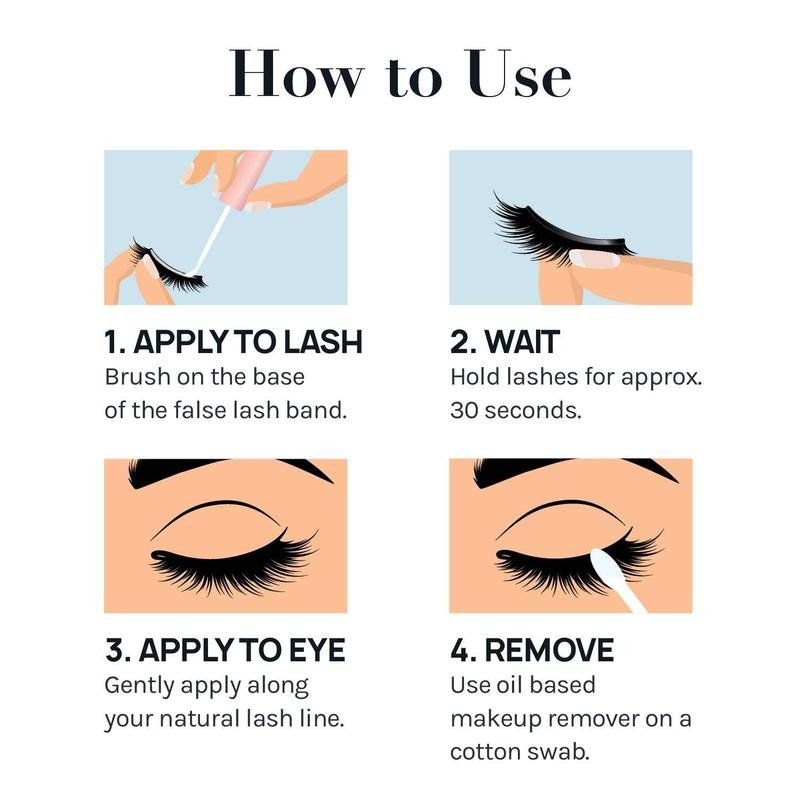 How to Use

1. APPLY TO LASH
Brush on the base of the false lash band.

2. WAIT
Hold lashes for approx. 30 seconds.

3. APPLY TO EYE
Gently apply along your natural lash line.

4. REMOVE
Use oil based makeup remover on a cotton swab.