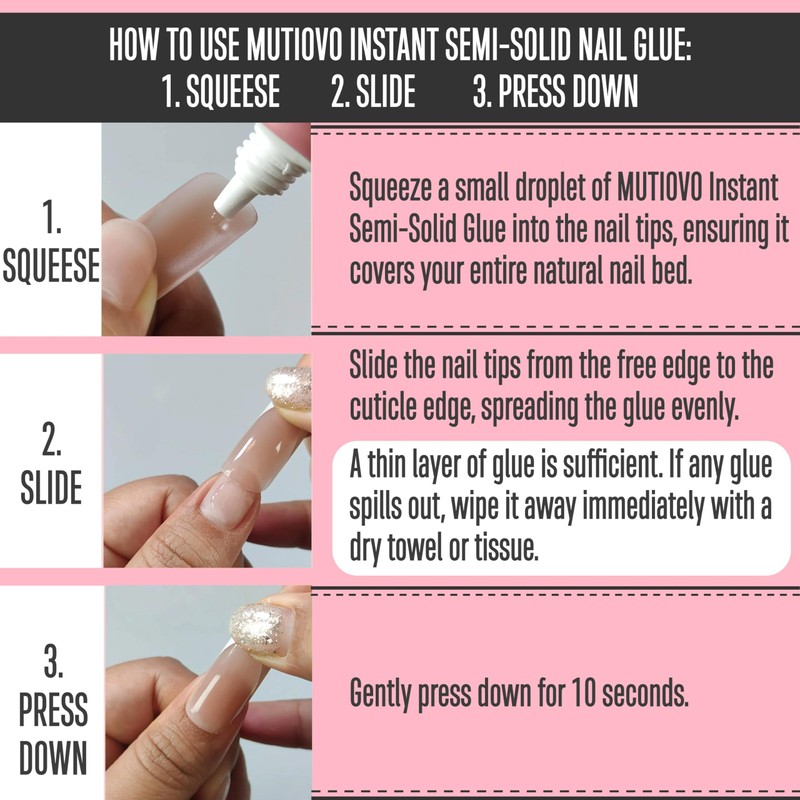 HOW TO USE MUTIOVO INSTANT SEMI-SOLID NAIL GLUE:
1. SQUEESE 2. SLIDE 3. PRESS DOWN

1.
SQUEESE

Squeeze a small droplet of MUTIOVO Instant Semi-Solid Glue into the nail tips, ensuring it covers your entire natural nail bed.

2.
SLIDE

Slide the nail tips from the free edge to the cuticle edge, spreading the glue evenly.

A thin layer of glue is sufficient. If any glue spills out, wipe it away immediately with a dry towel or tissue.

3.
PRESS
DOWN

Gently press down for 10 seconds.