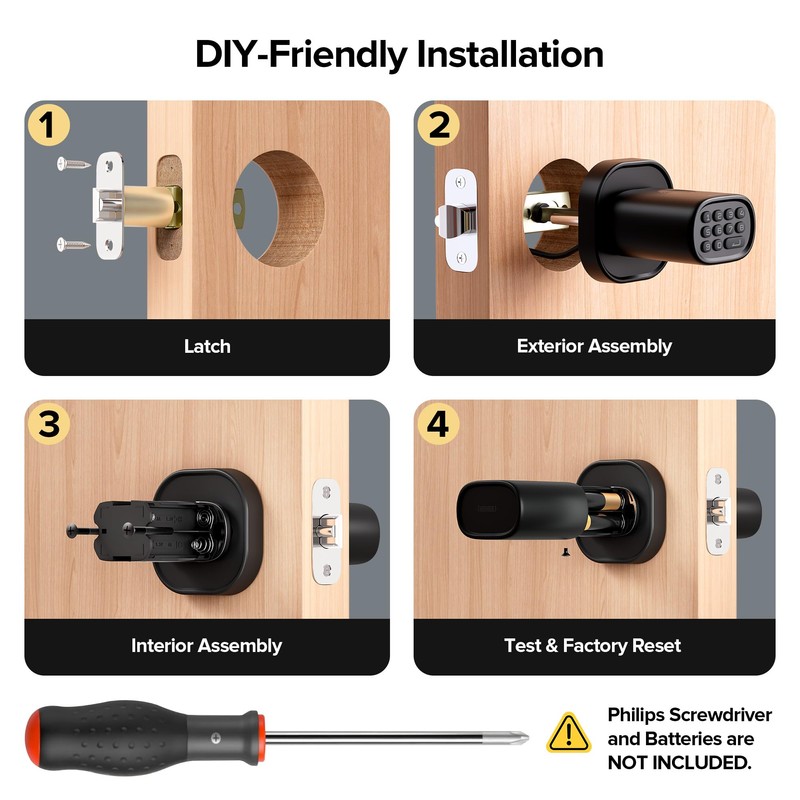 DIY-Friendly Installation

1

Latch

2

Exterior Assembly

3

Interior Assembly

4

Test & Factory Reset

Philips Screwdriver and Batteries are NOT INCLUDED.