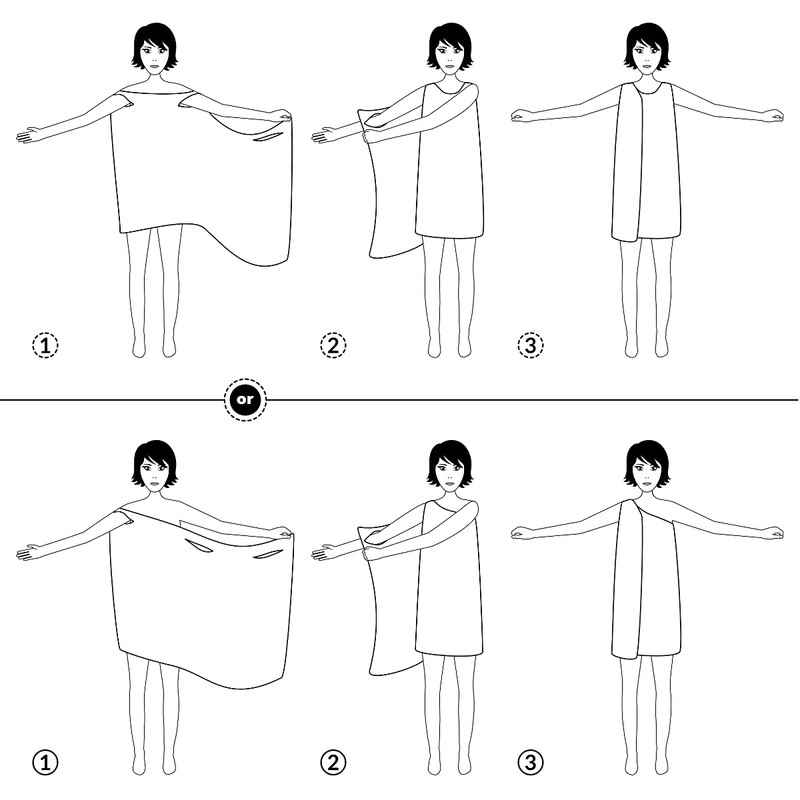 1

2

3

or

1

2

3