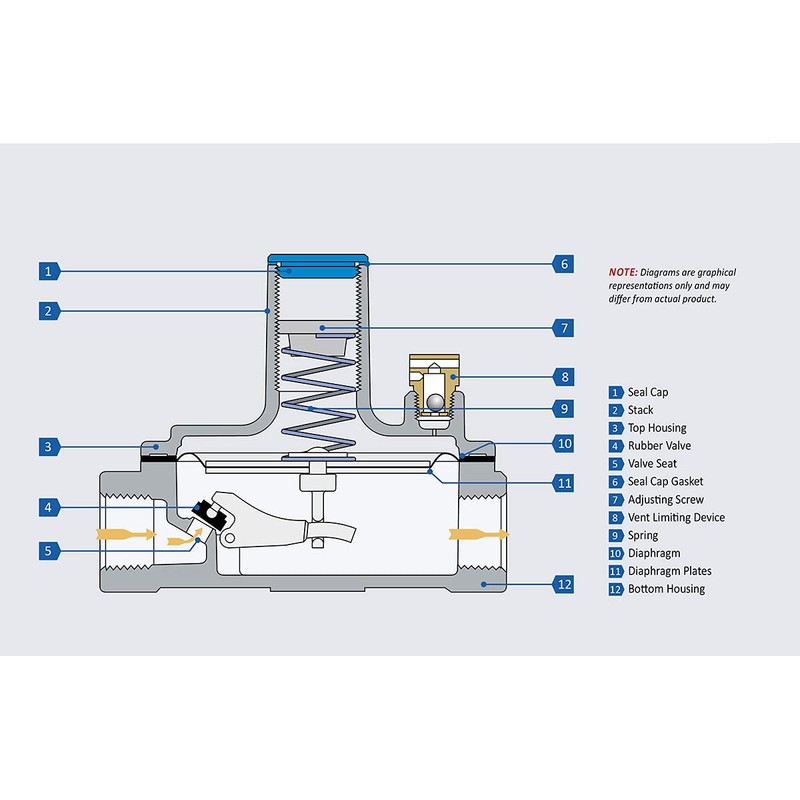 1
2
3
4
5
6
7
8
9
10
11
12

NOTE: Diagrams are graphical representations only and may differ from actual product.

1 Seal Cap
2 Stack
3 Top Housing
4 Rubber Valve
5 Valve Seat
6 Seal Cap Gasket
7 Adjusting Screw
8 Vent Limiting Device
9 Spring
10 Diaphragm
11 Diaphragm Plates
12 Bottom Housing