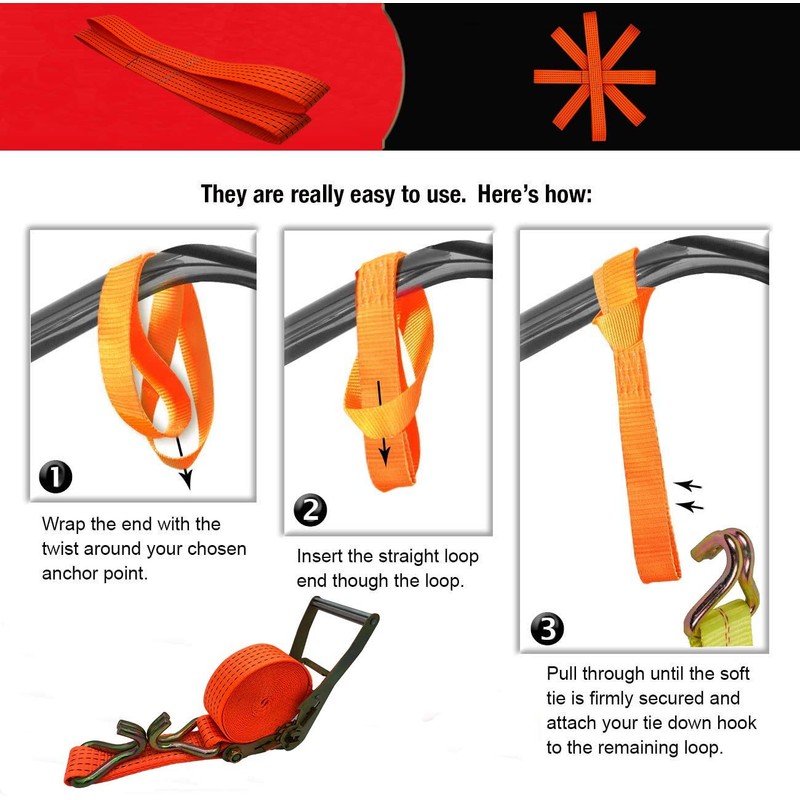 They are really easy to use. Here's how:

1

Wrap the end with the twist around your chosen anchor point.

2

Insert the straight loop end though the loop.

3

Pull through until the soft tie is firmly secured and attach your tie down hook to the remaining loop.