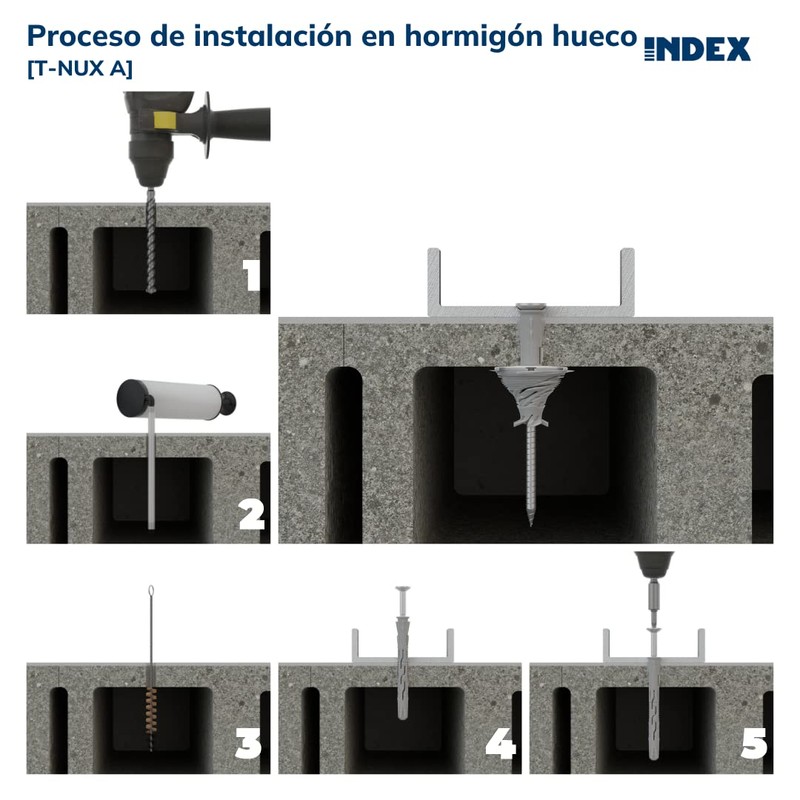 Proceso de instalación en hormigón hueco
[T-NUX A]

INDEX

1

2

3

4

5