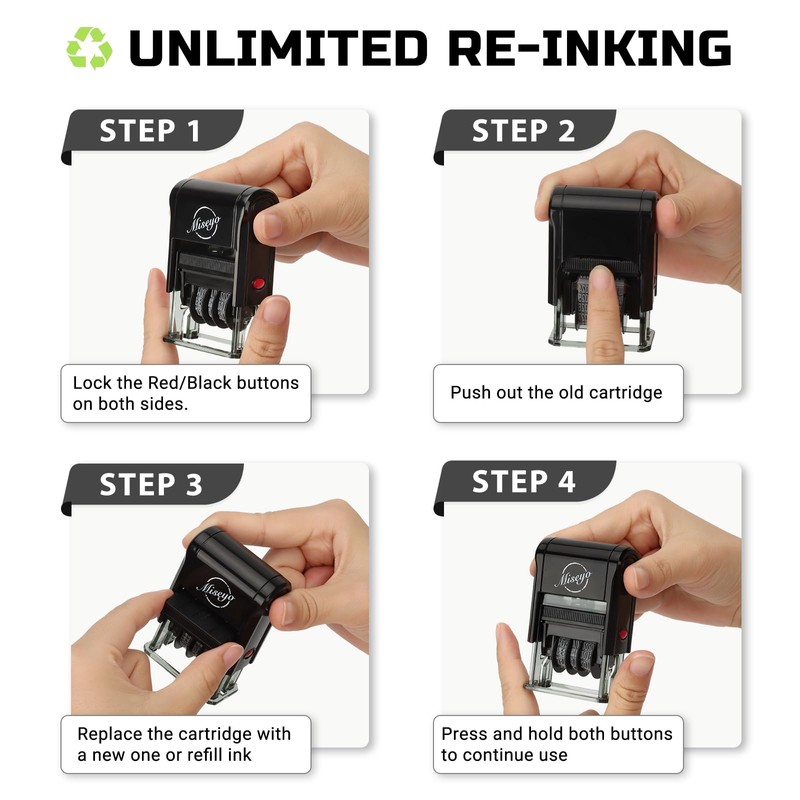 UNLIMITED RE-INKING

STEP 1

Miseyo

Lock the Red/Black buttons on both sides.

STEP 2

Push out the old cartridge

STEP 3

Miseyo

Replace the cartridge with a new one or refill ink

STEP 4

Miseyo

Press and hold both buttons to continue use