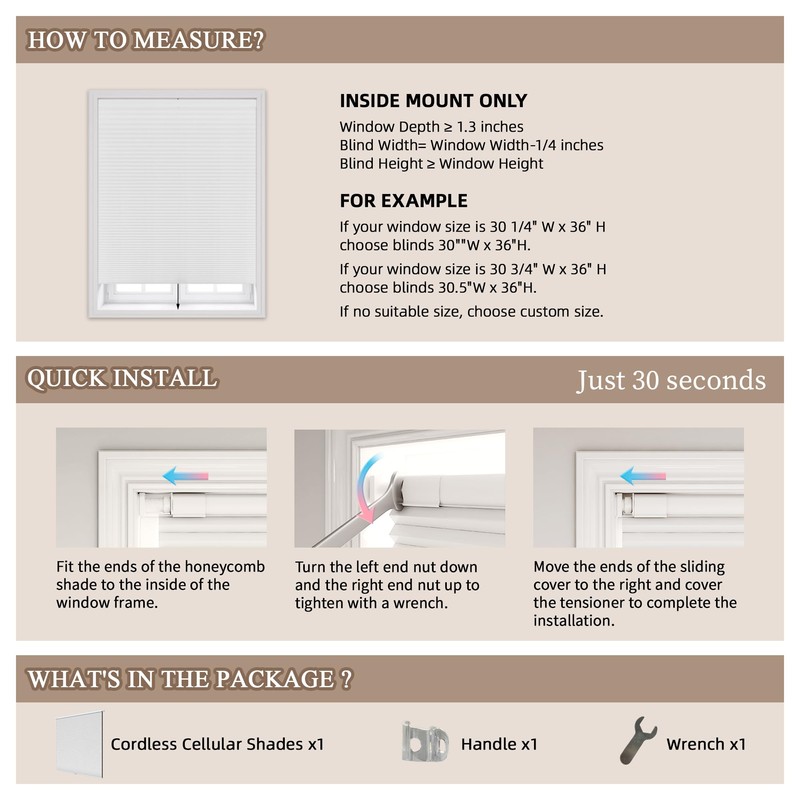 HOW TO MEASURE?

INSIDE MOUNT ONLY
Window Depth ≥ 1.3 inches
Blind Width= Window Width-1/4 inches
Blind Height ≥ Window Height

FOR EXAMPLE
If your window size is 30 1/4" W x 36" H choose blinds 30""W x 36"H.
If your window size is 30 3/4" W x 36" H choose blinds 30.5"W x 36"H.
If no suitable size, choose custom size.

QUICK INSTALL

Just 30 seconds

Fit the ends of the honeycomb shade to the inside of the window frame.

Turn the left end nut down and the right end nut up to tighten with a wrench.

Move the ends of the sliding cover to the right and cover the tensioner to complete the installation.

WHAT'S IN THE PACKAGE ?

Cordless Cellular Shades x1

Handle x1

Wrench x1