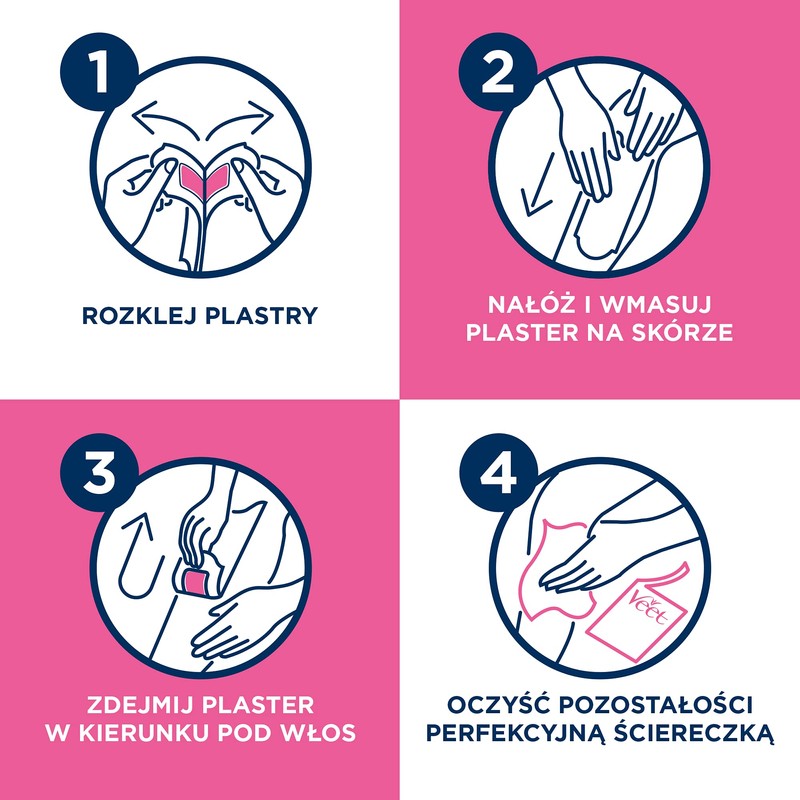 1

ROZKLEJ PLASTRY

2

NAŁÓŻ I WMASUJ PLASTER NA SKÓRZE

3

ZDEJMIJ PLASTER W KIERUNKU POD WŁOS

4

Veet

OCZYŚĆ POZOSTAŁOŚCI PERFEKCYJNĄ ŚCIERECZKĄ