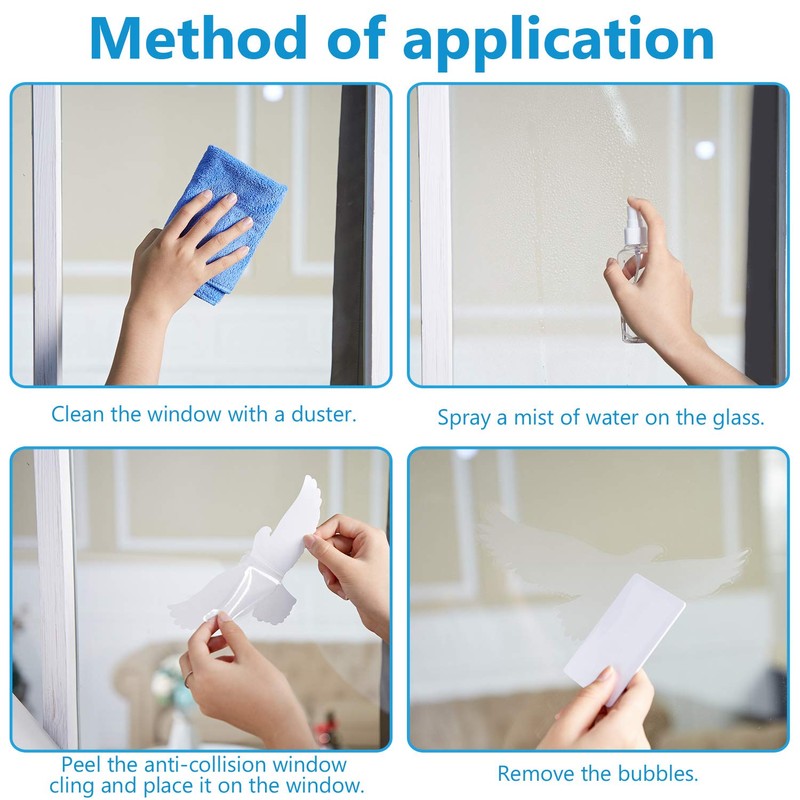 Method of application

Clean the window with a duster.

Spray a mist of water on the glass.

Peel the anti-collision window cling and place it on the window.

Remove the bubbles.