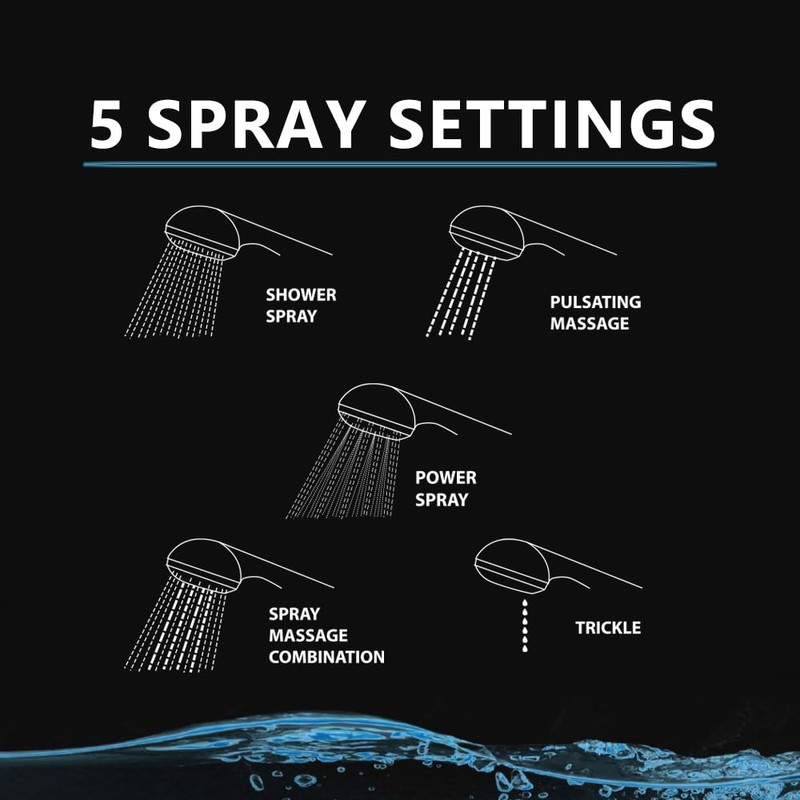 5 SPRAY SETTINGS

SHOWER SPRAY

PULSATING MASSAGE

POWER SPRAY

SPRAY MASSAGE COMBINATION

TRICKLE