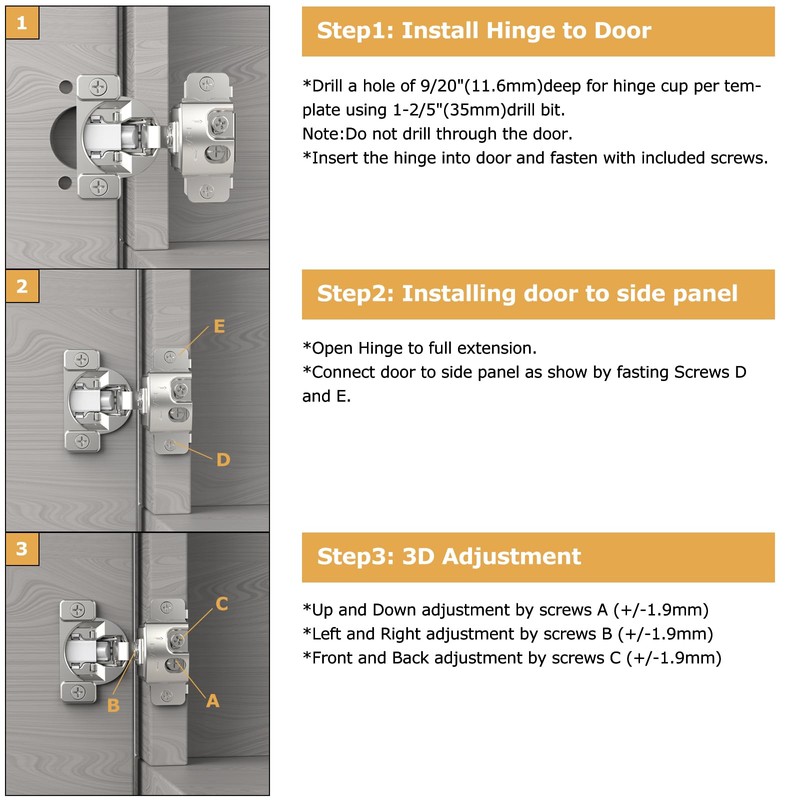 1

Step1: Install Hinge to Door

*Drill a hole of 9/20"(11.6mm)deep for hinge cup per template using 1-2/5"(35mm)drill bit.
Note:Do not drill through the door.
*Insert the hinge into door and fasten with included screws.

2

E

D

Step2: Installing door to side panel

*Open Hinge to full extension.
*Connect door to side panel as show by fasting Screws D and E.

3

C

B

A

Step3: 3D Adjustment

*Up and Down adjustment by screws A (+/-1.9mm)
*Left and Right adjustment by screws B (+/-1.9mm)
*Front and Back adjustment by screws C (+/-1.9mm)