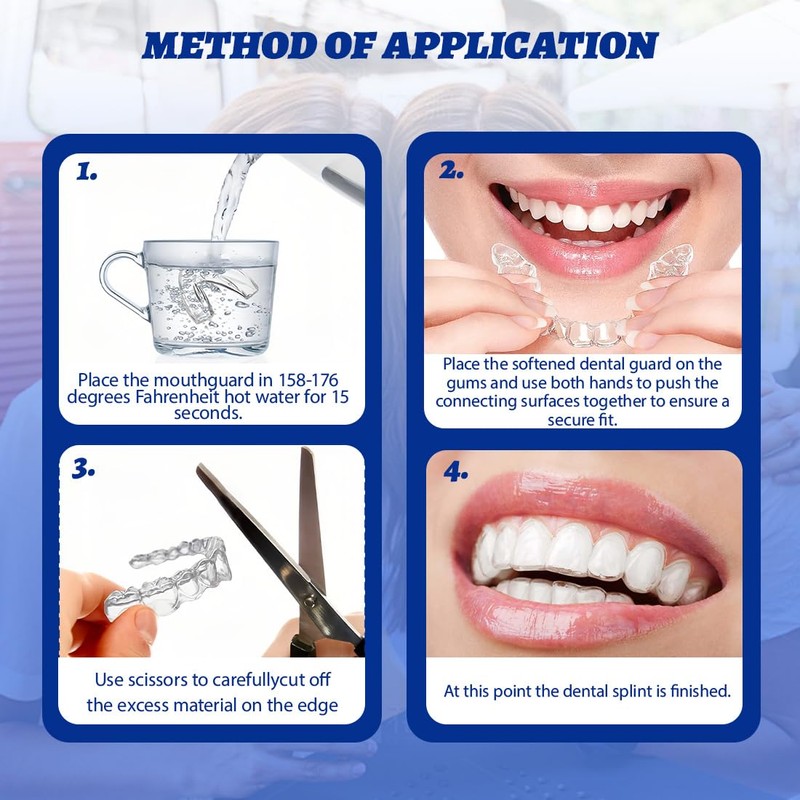 METHOD OF APPLICATION

1.

Place the mouthguard in 158-176 degrees Fahrenheit hot water for 15 seconds.

2.

Place the softened dental guard on the gums and use both hands to push the connecting surfaces together to ensure a secure fit.

3.

Use scissors to carefullycut off the excess material on the edge

4.

At this point the dental splint is finished.