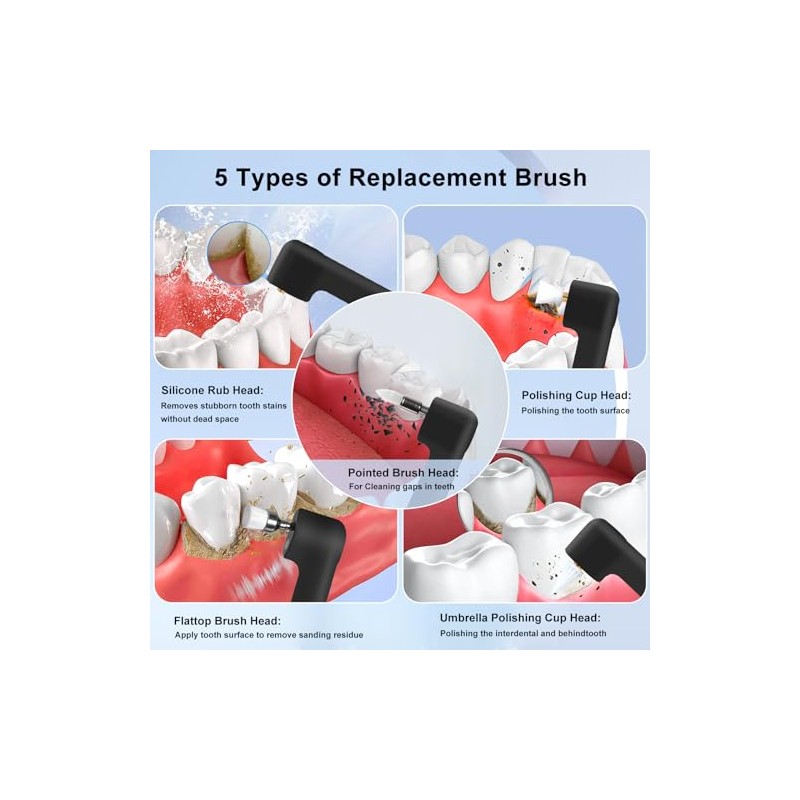 5 Types of Replacement Brush

Silicone Rub Head:
Removes stubborn tooth stains without dead space

Polishing Cup Head:
Polishing the tooth surface

Pointed Brush Head:
For Cleaning gaps in teeth

Flattop Brush Head:
Apply tooth surface to remove sanding residue

Umbrella Polishing Cup Head:
Polishing the interdental and behindtooth