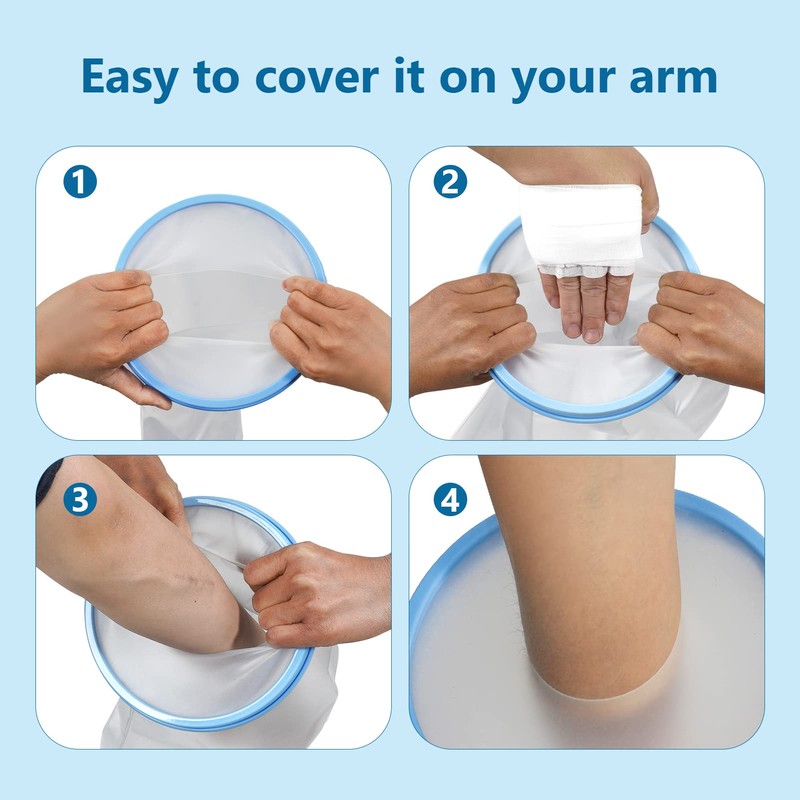 Easy to cover it on your arm

1

2

3

4