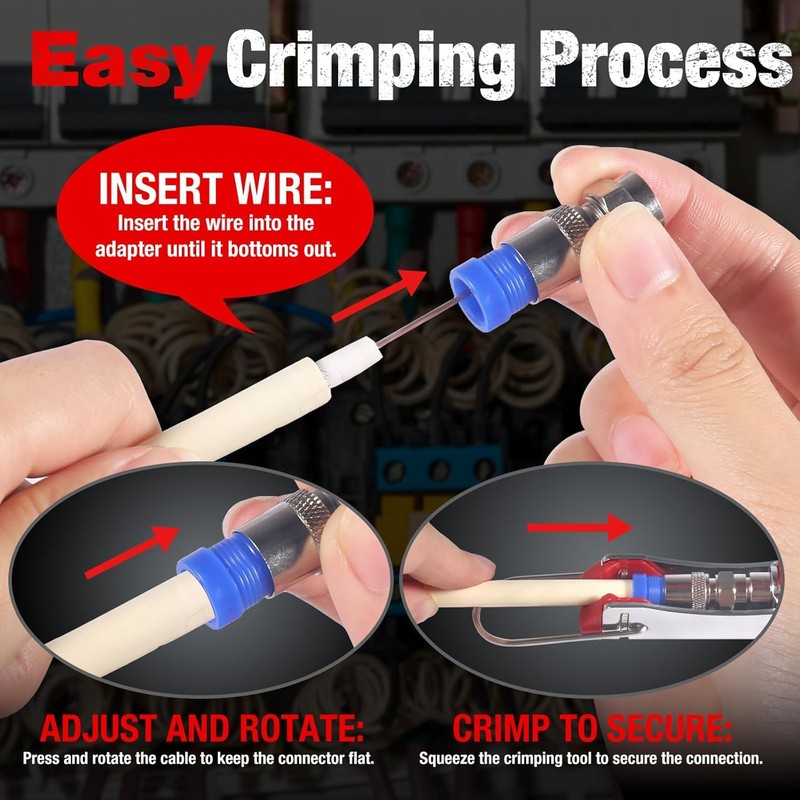 Easy Crimping Process

INSERT WIRE:
Insert the wire into the adapter until it bottoms out.

ADJUST AND ROTATE:
Press and rotate the cable to keep the connector flat.

CRIMP TO SECURE:
Squeeze the crimping tool to secure the connection.