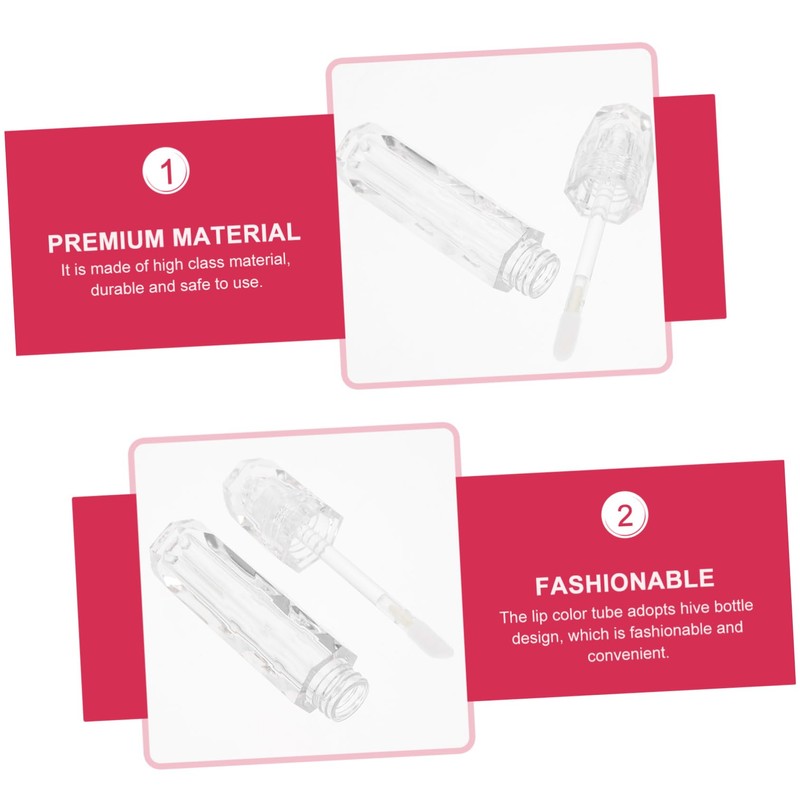 1

PREMIUM MATERIAL

It is made of high class material, durable and safe to use.

2

FASHIONABLE

The lip color tube adopts hive bottle design, which is fashionable and convenient.