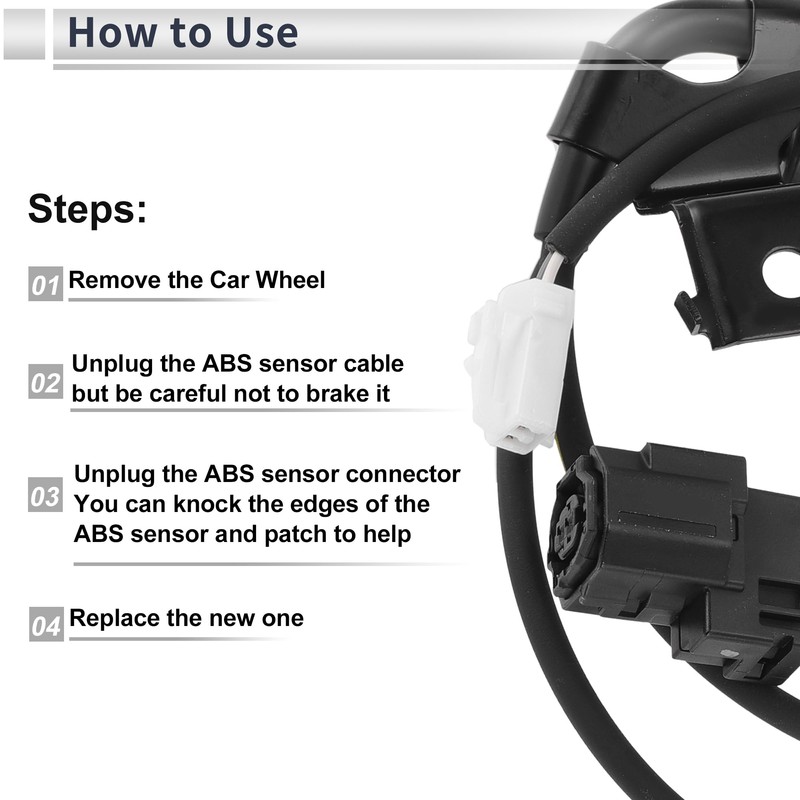 How to Use

Steps:

01 Remove the Car Wheel

02 Unplug the ABS sensor cable but be careful not to brake it

03 Unplug the ABS sensor connector You can knock the edges of the ABS sensor and patch to help

04 Replace the new one