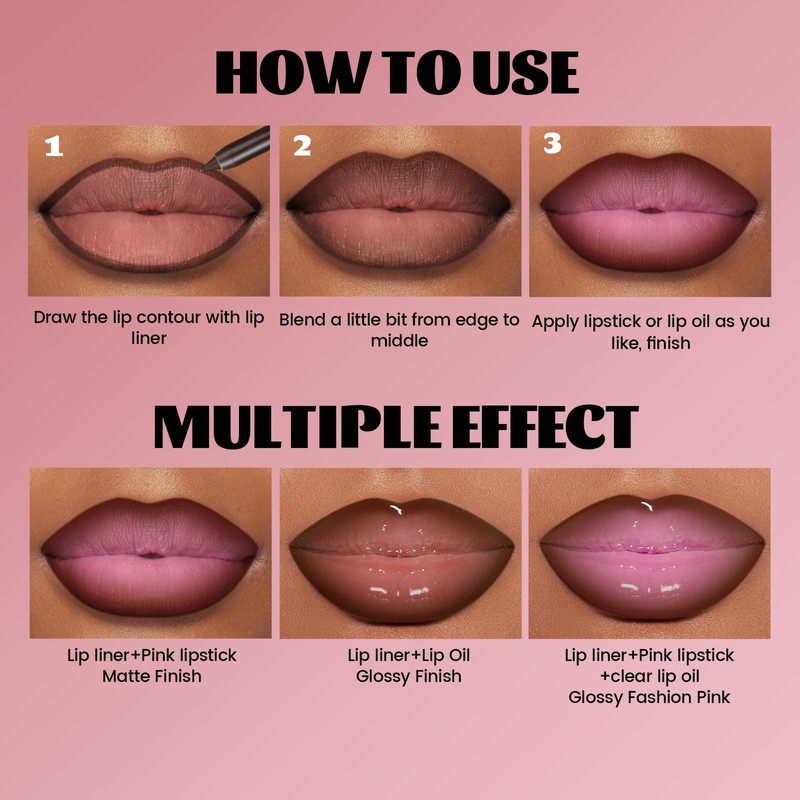 HOW TO USE

1

Draw the lip contour with lip liner

2

Blend a little bit from edge to middle

3

Apply lipstick or lip oil as you like, finish

MULTIPLE EFFECT

Lip liner+Pink lipstick
Matte Finish

Lip liner+Lip Oil
Glossy Finish

Lip liner+Pink lipstick
+clear lip oil
Glossy Fashion Pink