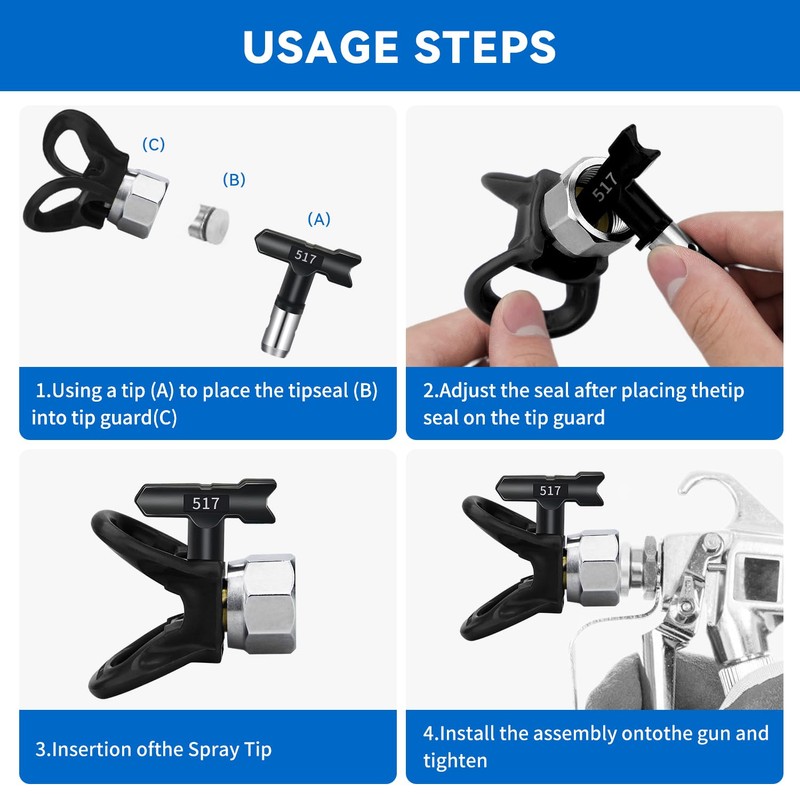 USAGE STEPS

(C)

(B)

(A)

517

1.Using a tip (A) to place the tipseal (B) into tip guard(C)

517

2.Adjust the seal after placing thetip seal on the tip guard

517

3.Insertion ofthe Spray Tip

517

4.Install the assembly ontothe gun and tighten