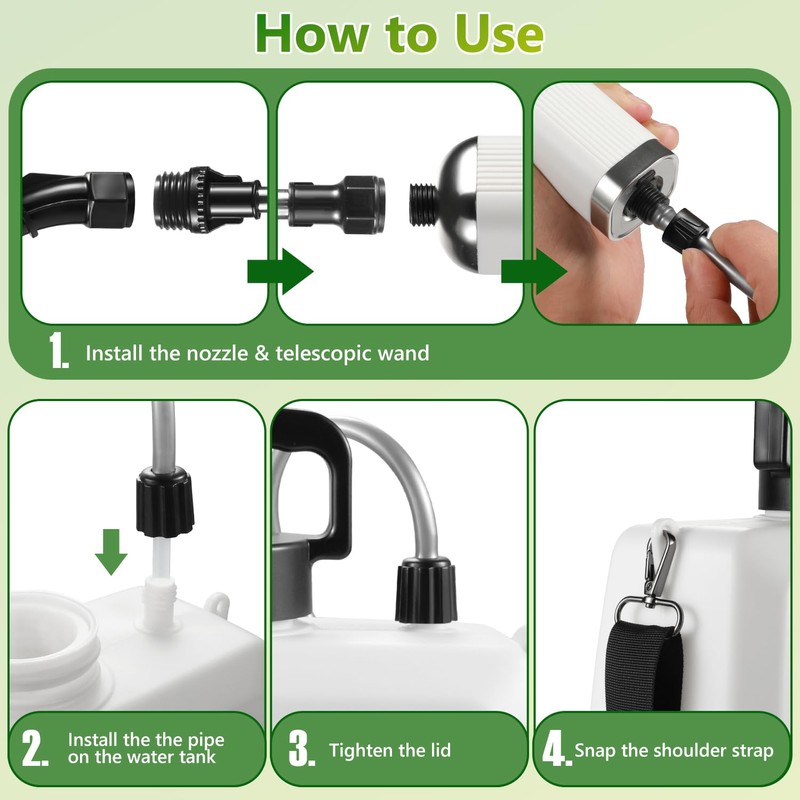 How to Use

1. Install the nozzle & telescopic wand

2. Install the the pipe on the water tank

3. Tighten the lid

4. Snap the shoulder strap