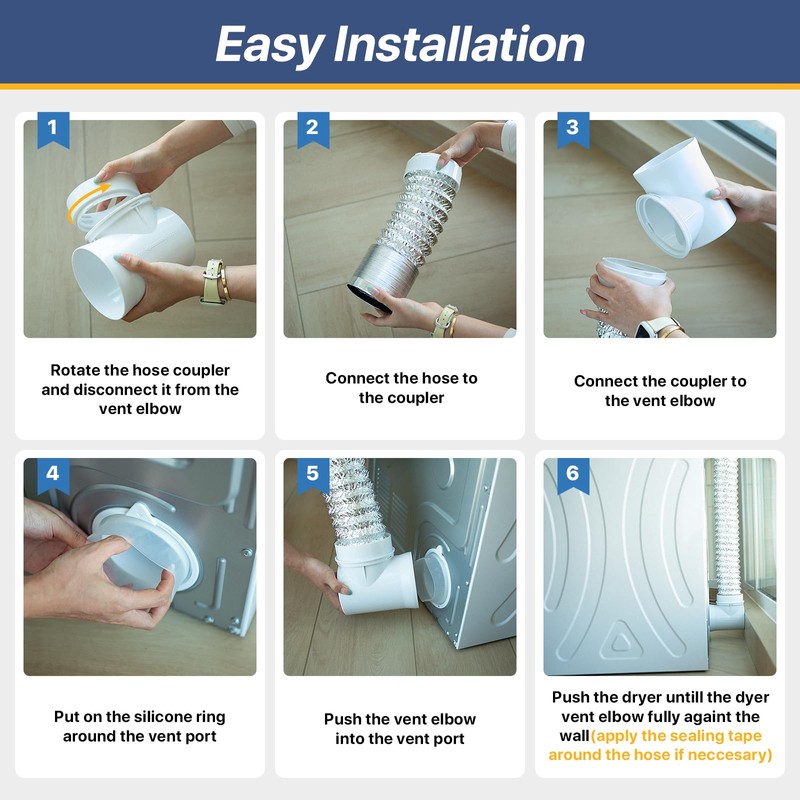 Easy Installation

1

Rotate the hose coupler and disconnect it from the vent elbow

2

Connect the hose to the coupler

3

Connect the coupler to the vent elbow

4

Put on the silicone ring around the vent port

5

Push the vent elbow into the vent port

6

Push the dryer untill the dyer vent elbow fully againt the wall(apply the sealing tape around the hose if neccesary)