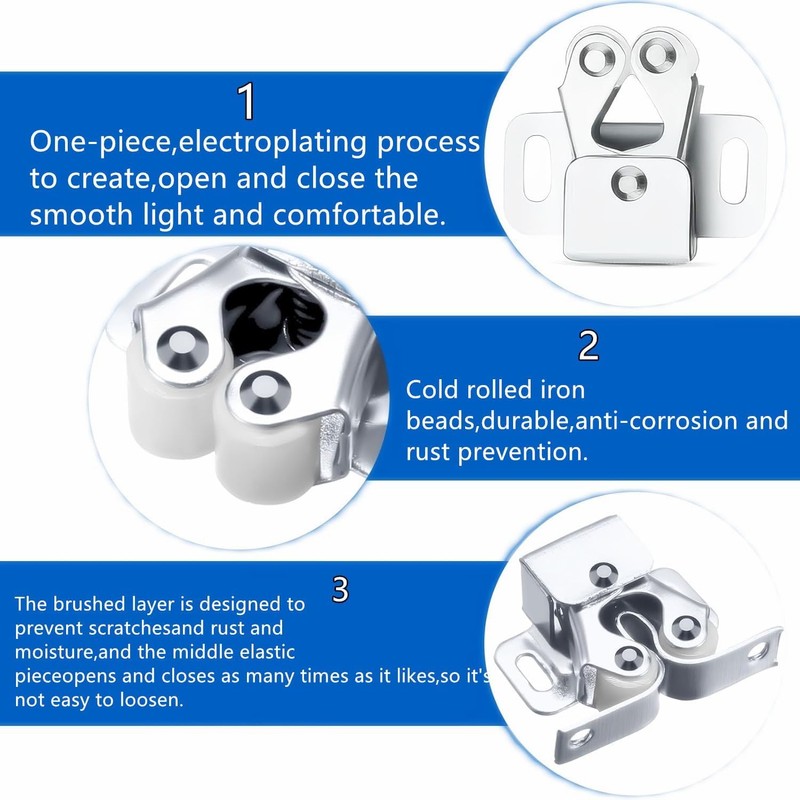 1

One-piece,electroplating process to create,open and close the smooth light and comfortable.

2

Cold rolled iron beads,durable,anti-corrosion and rust prevention.

3

The brushed layer is designed to prevent scratchesand rust and moisture,and the middle elastic pieceopens and closes as many times as it likes,so it's not easy to loosen.