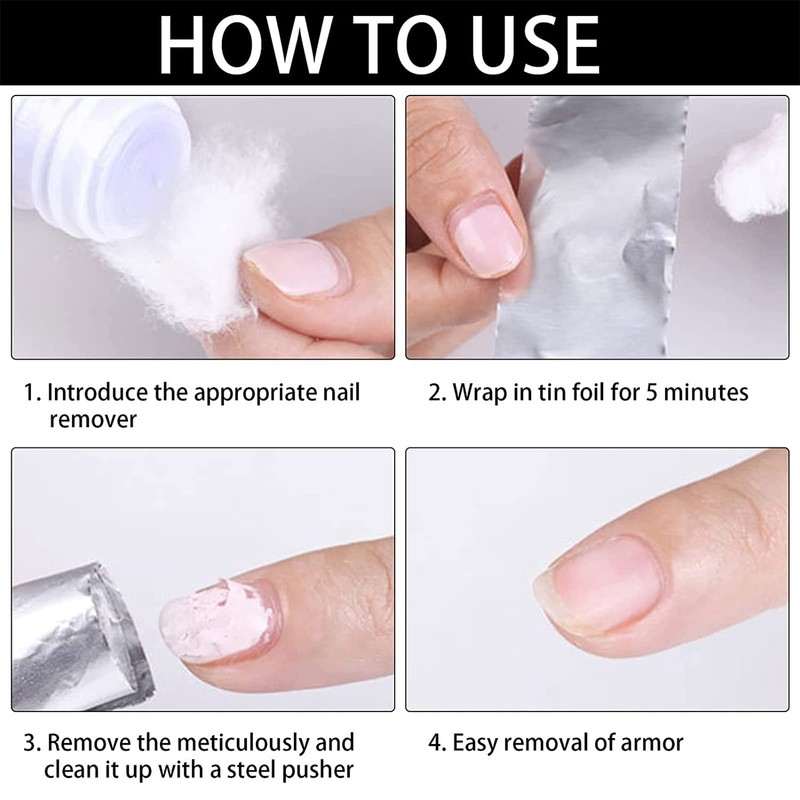 HOW TO USE

1. Introduce the appropriate nail remover

2. Wrap in tin foil for 5 minutes

3. Remove the meticulously and clean it up with a steel pusher

4. Easy removal of armor