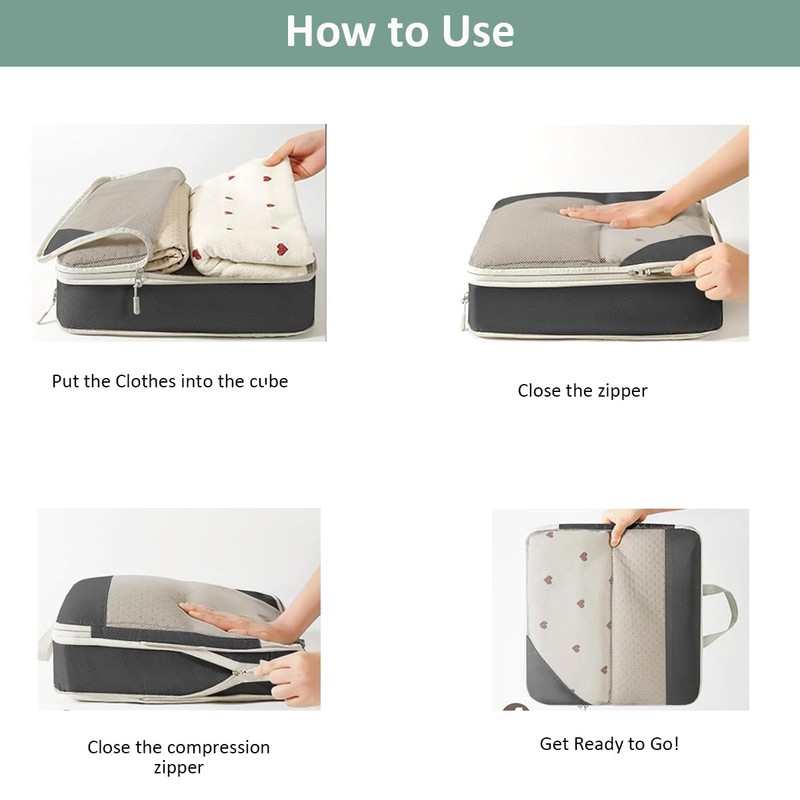 How to Use

Put the Clothes into the cube

Close the zipper

Close the compression zipper

Get Ready to Go!