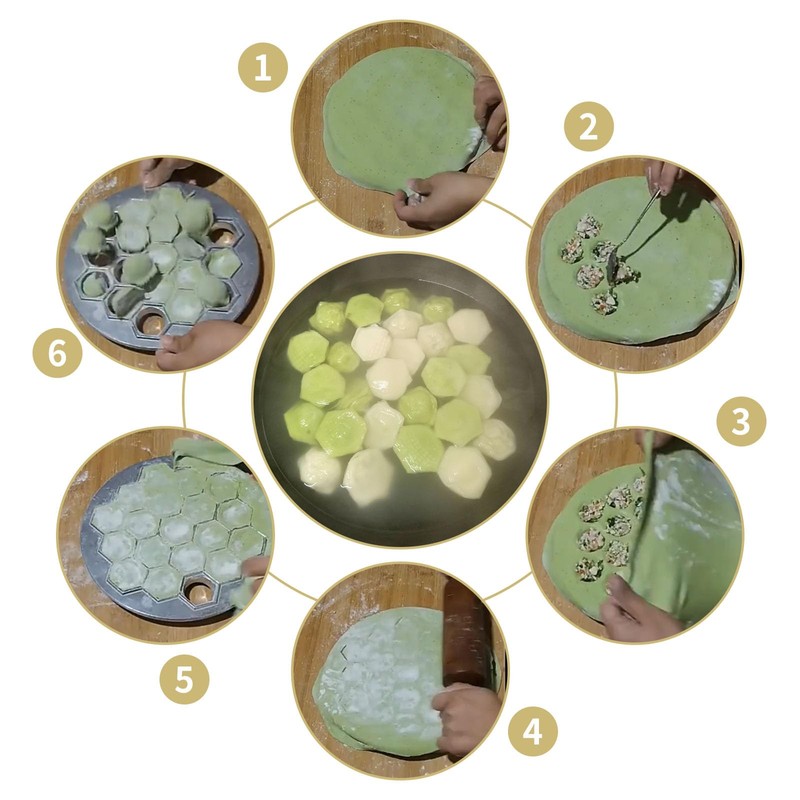 1

2

3

4

5

6